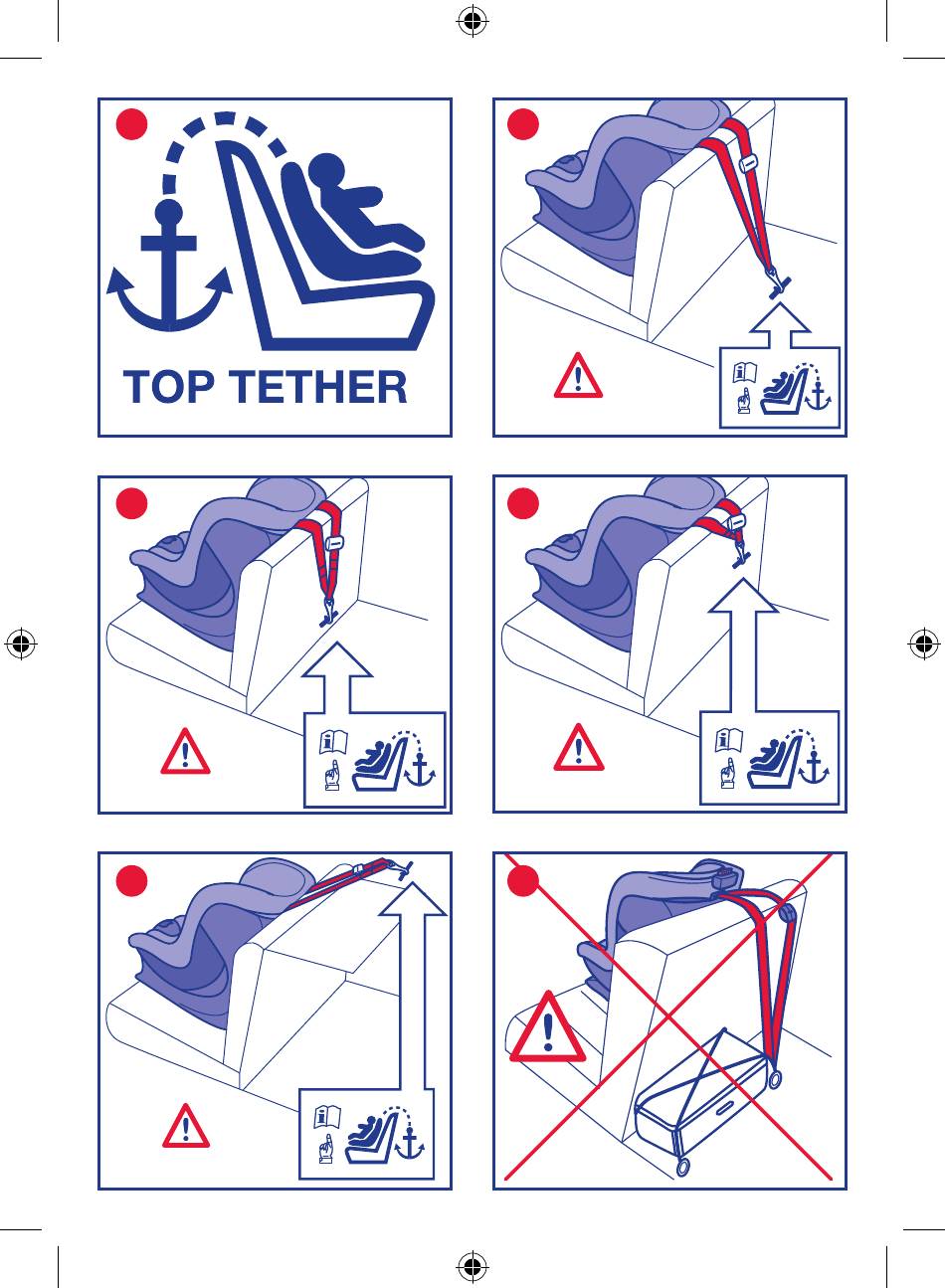 TOP TETHER