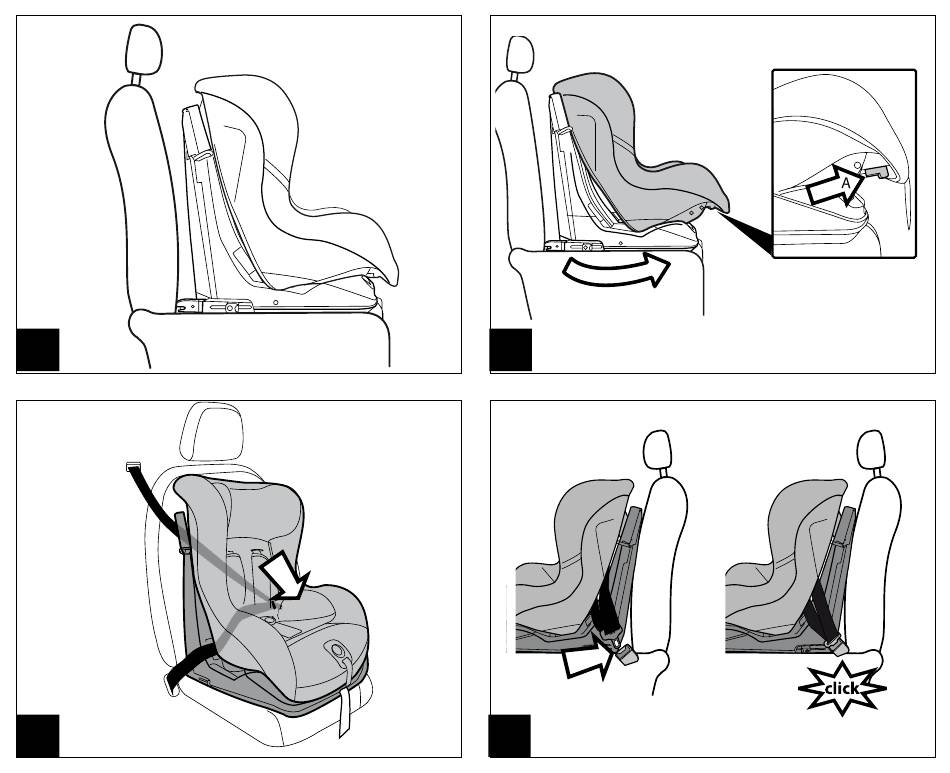 A

click