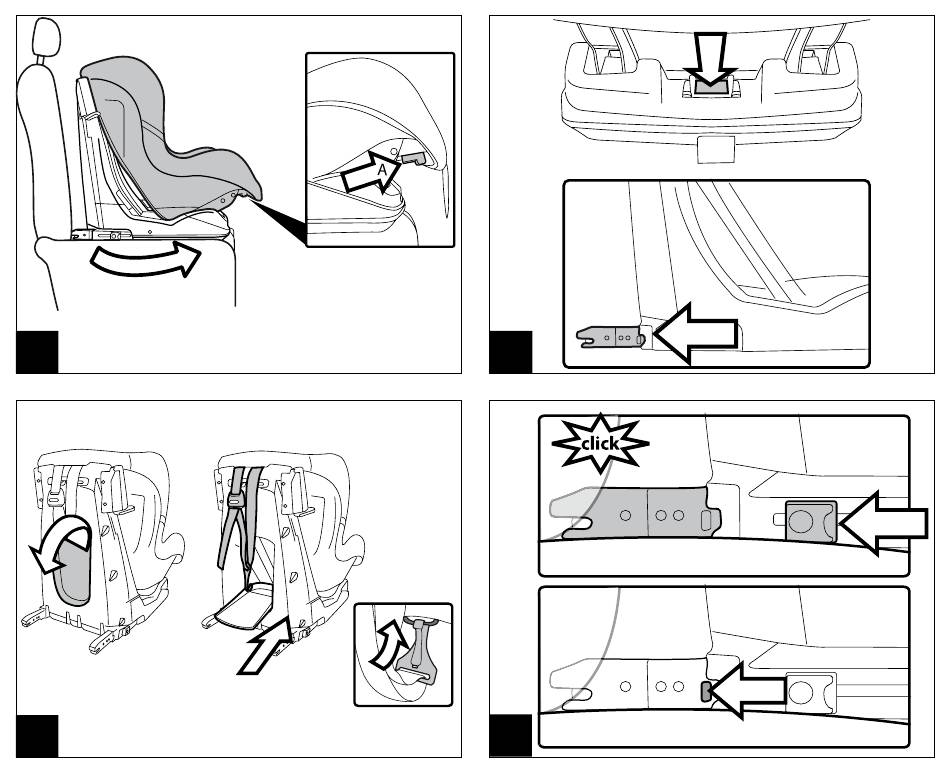 A

click