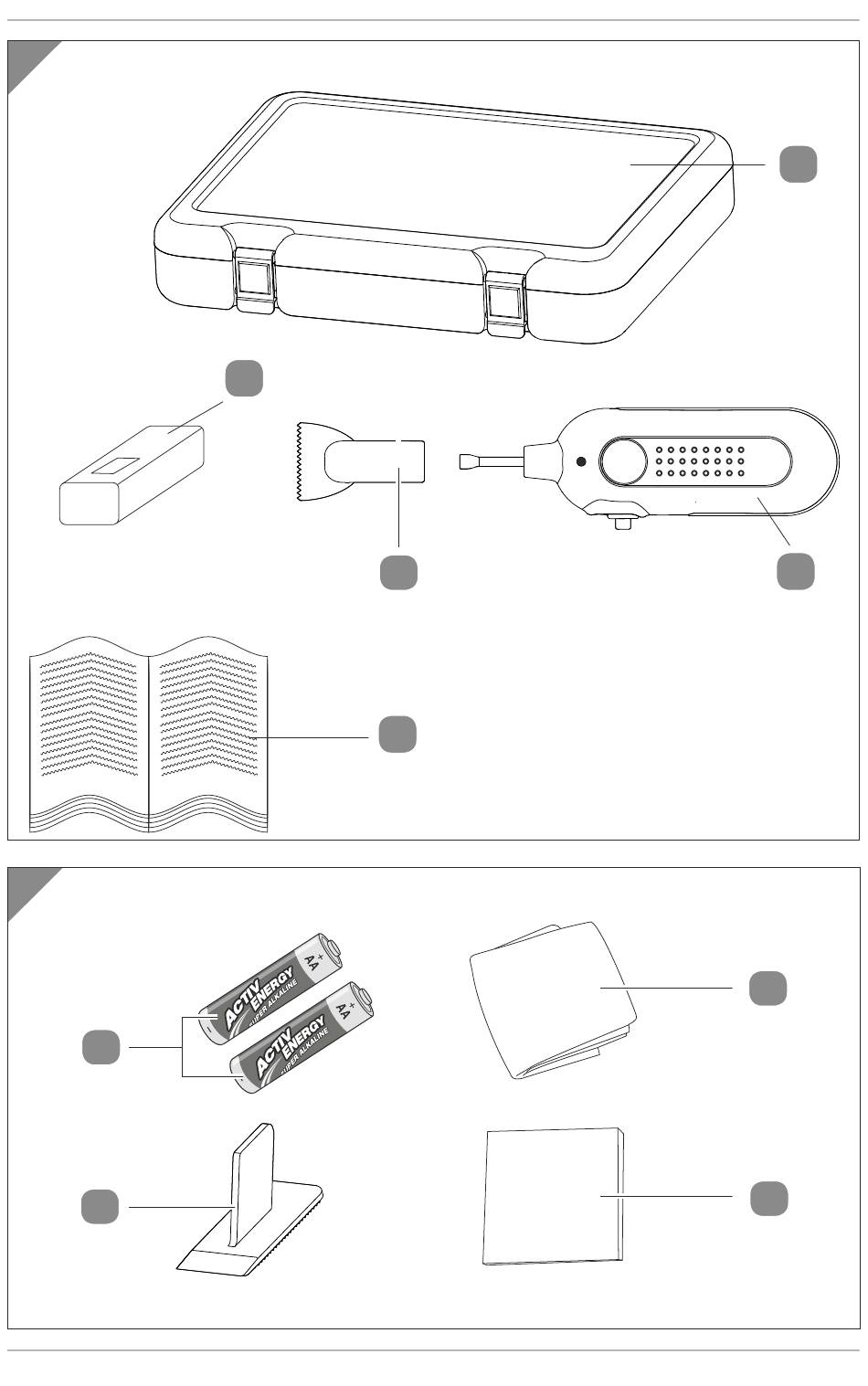 ACTIV ENERGY
SUPER ALKALINE
AA
+

ACTIV ENERGY
SUPER ALKALINE
AA
+