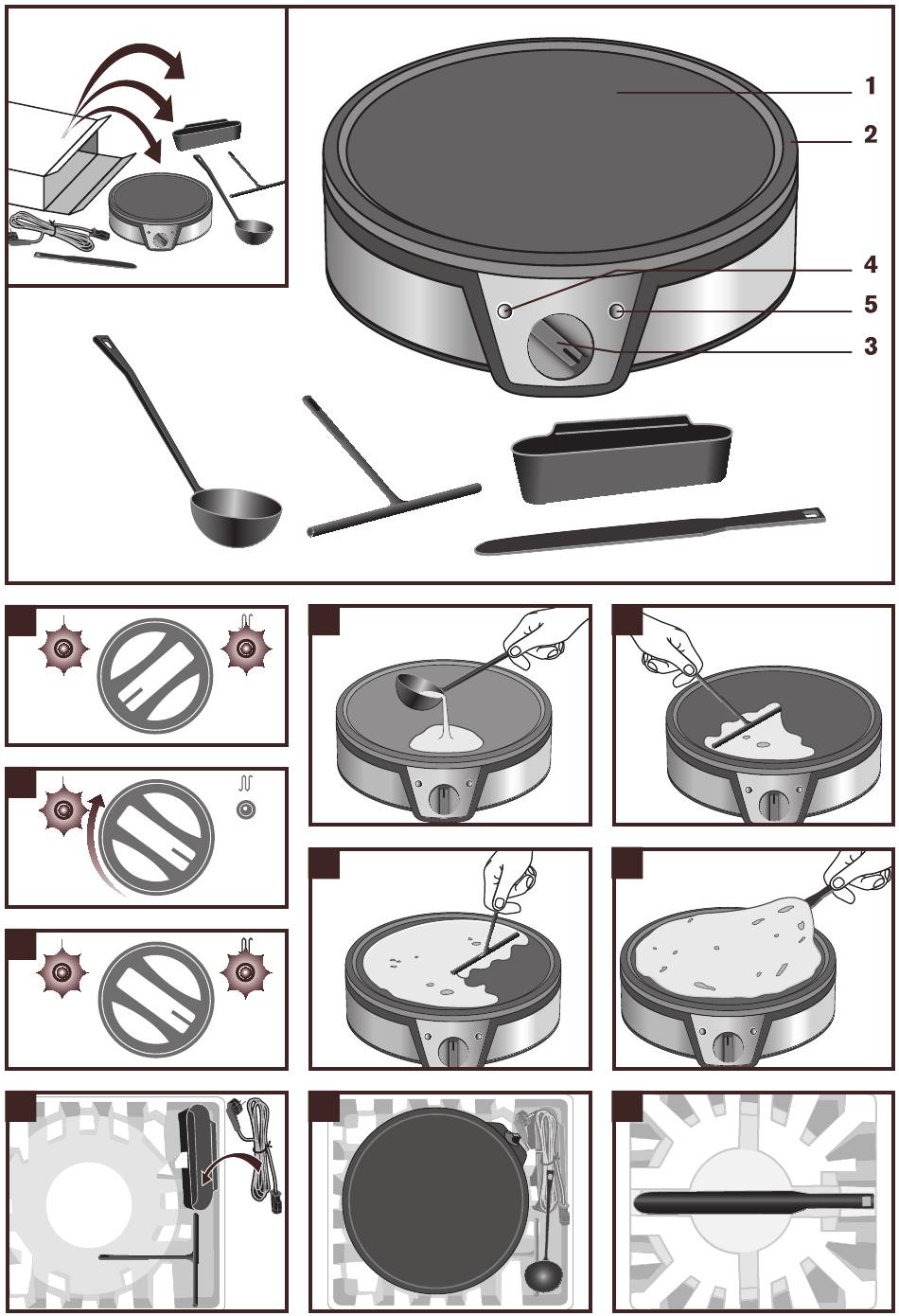 1
2
4
5
3