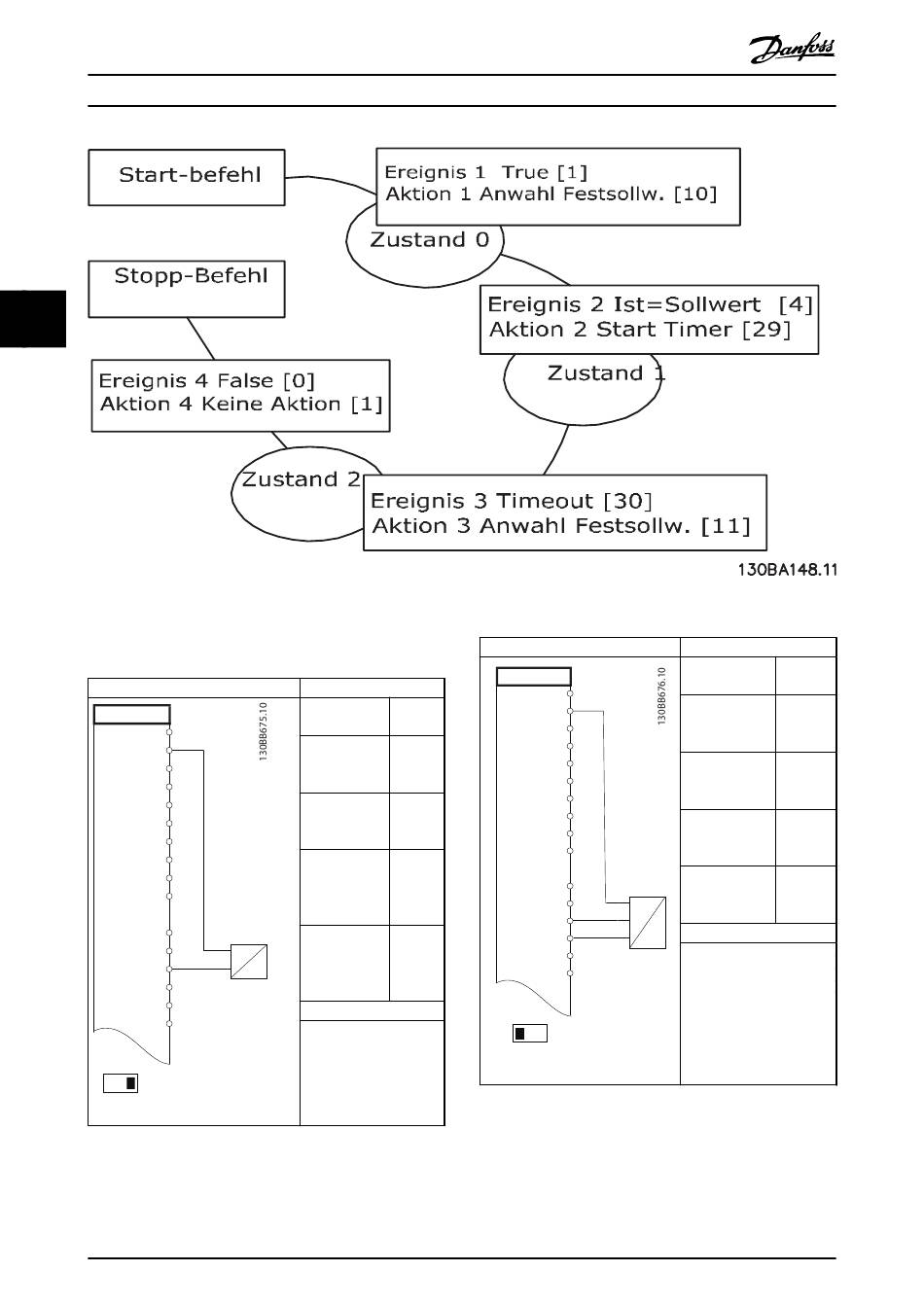 Danfoss

Start-befehl

Ereignis 1 True [1]
Aktion 1 Anwahl Festsollw. [10]

Zustand 0

Stopp-Befehl

Ereignis 2 Ist=Sollwert [4]
Aktion 2 Start Timer [29]

Zustand 1

Ereignis 4 False [0]
Aktion 4 Keine Aktion [1]

Zustand 2

Ereignis 3 Timeout [30]
Aktion 3 Anwahl Festsollw. [11]

130BA148.11

130BB675.10

130BB676.10