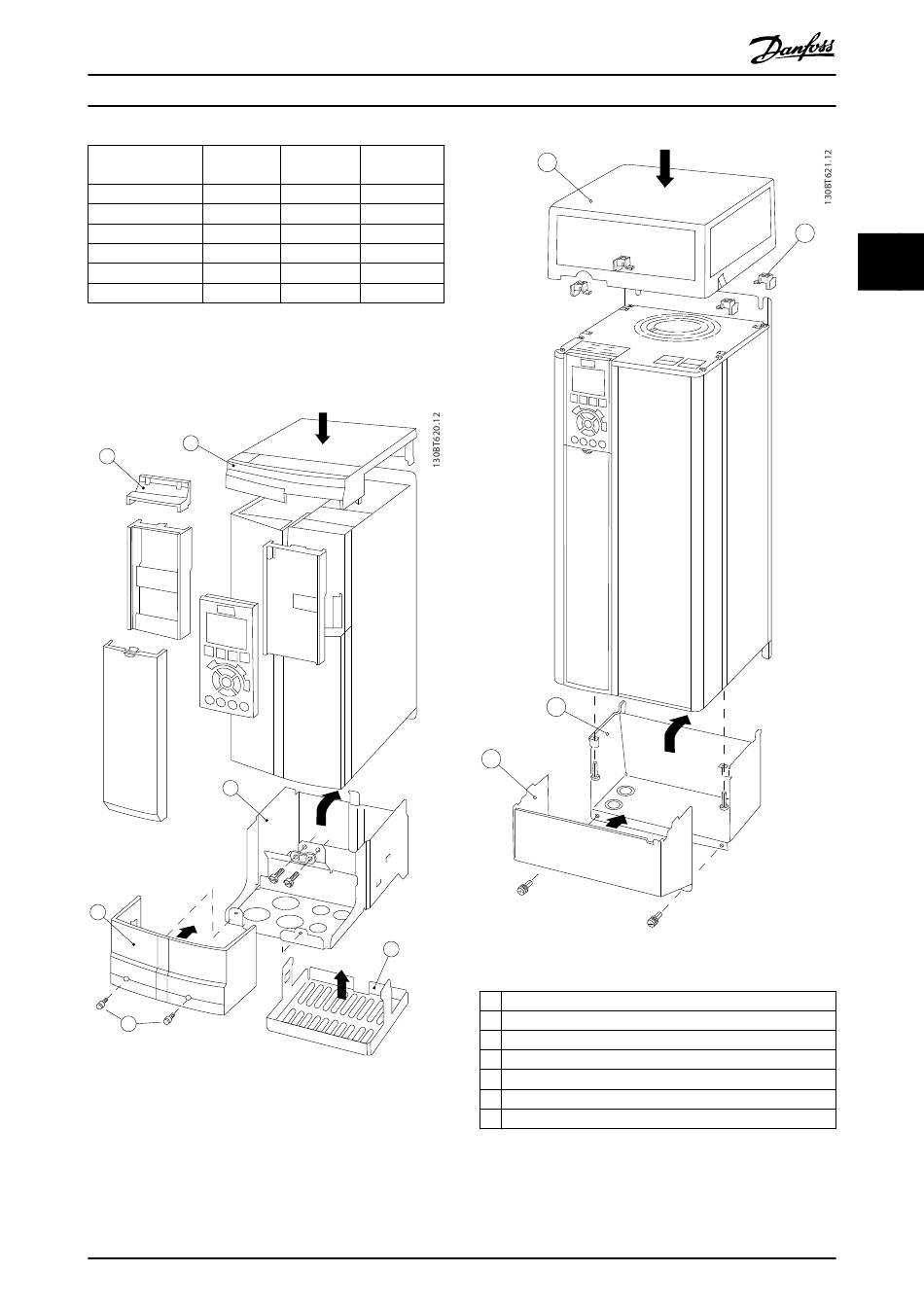 Danfoss

130BT620.12

130BT621.12