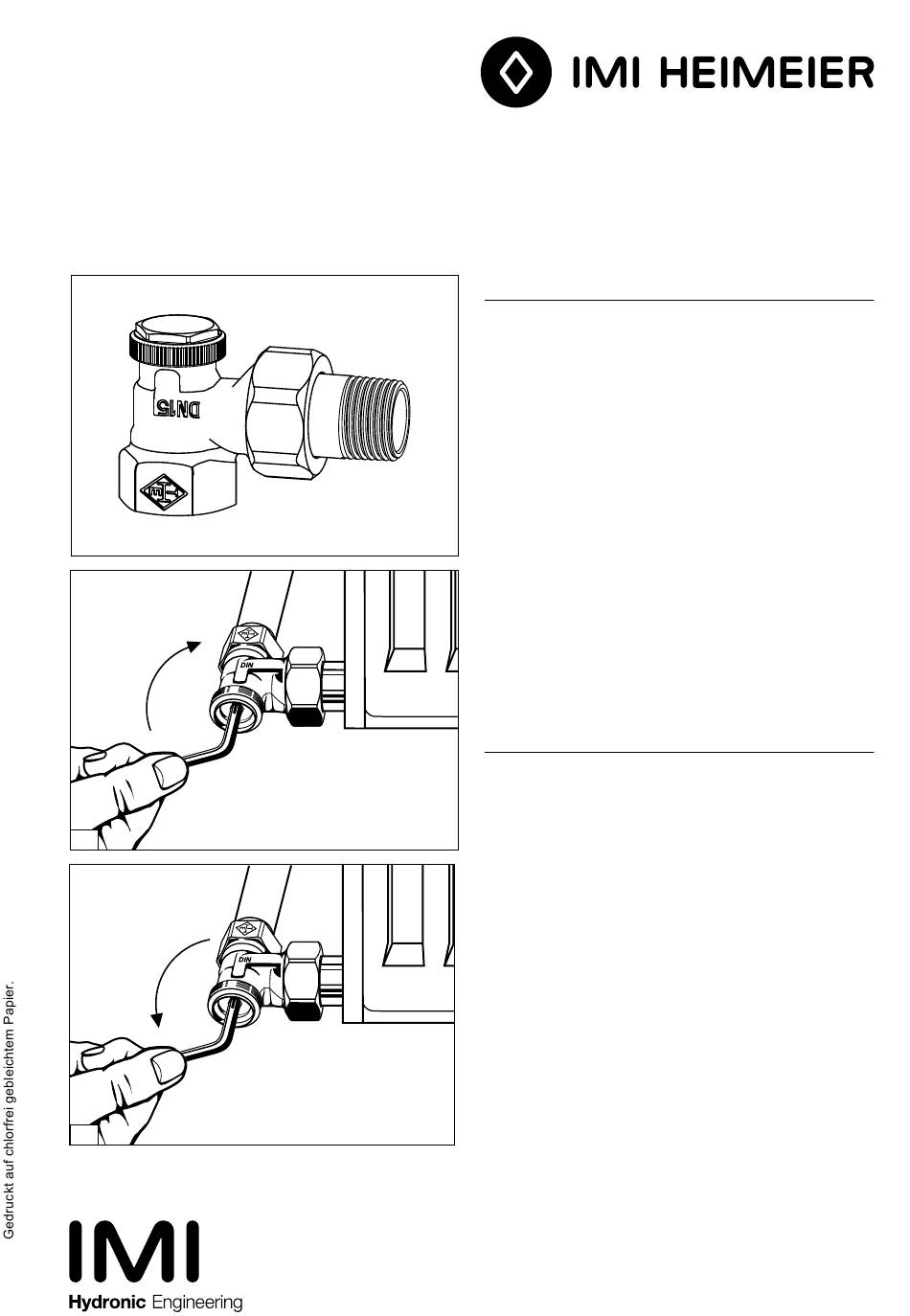 IMI HEIMEIER

DN15

DIN

DIN

Gedruckt auf chlorfrei gebleichtem Papier.

IMI
Hydronic Engineering