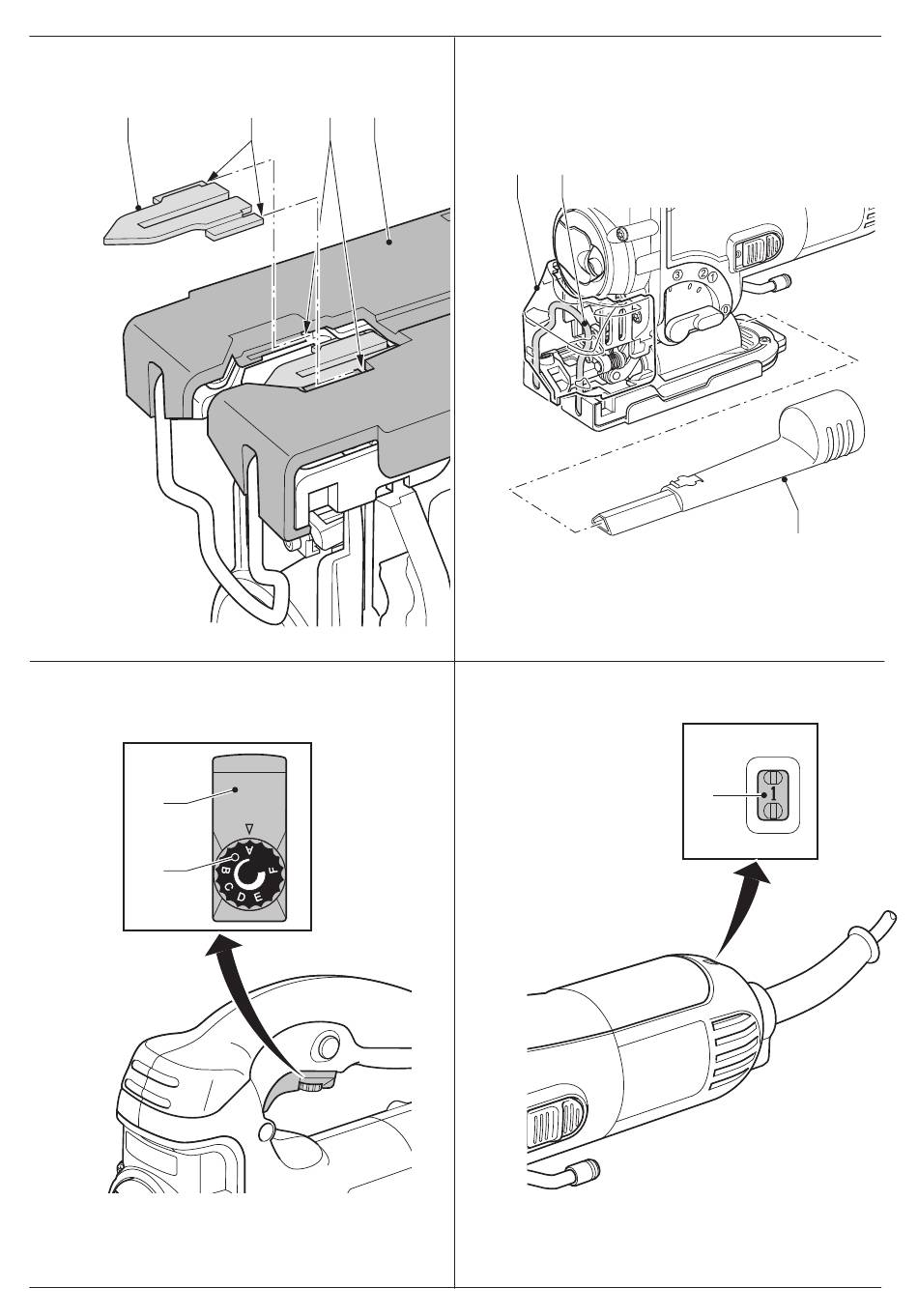 ③
②
①
A
B
C
D
E
F
1