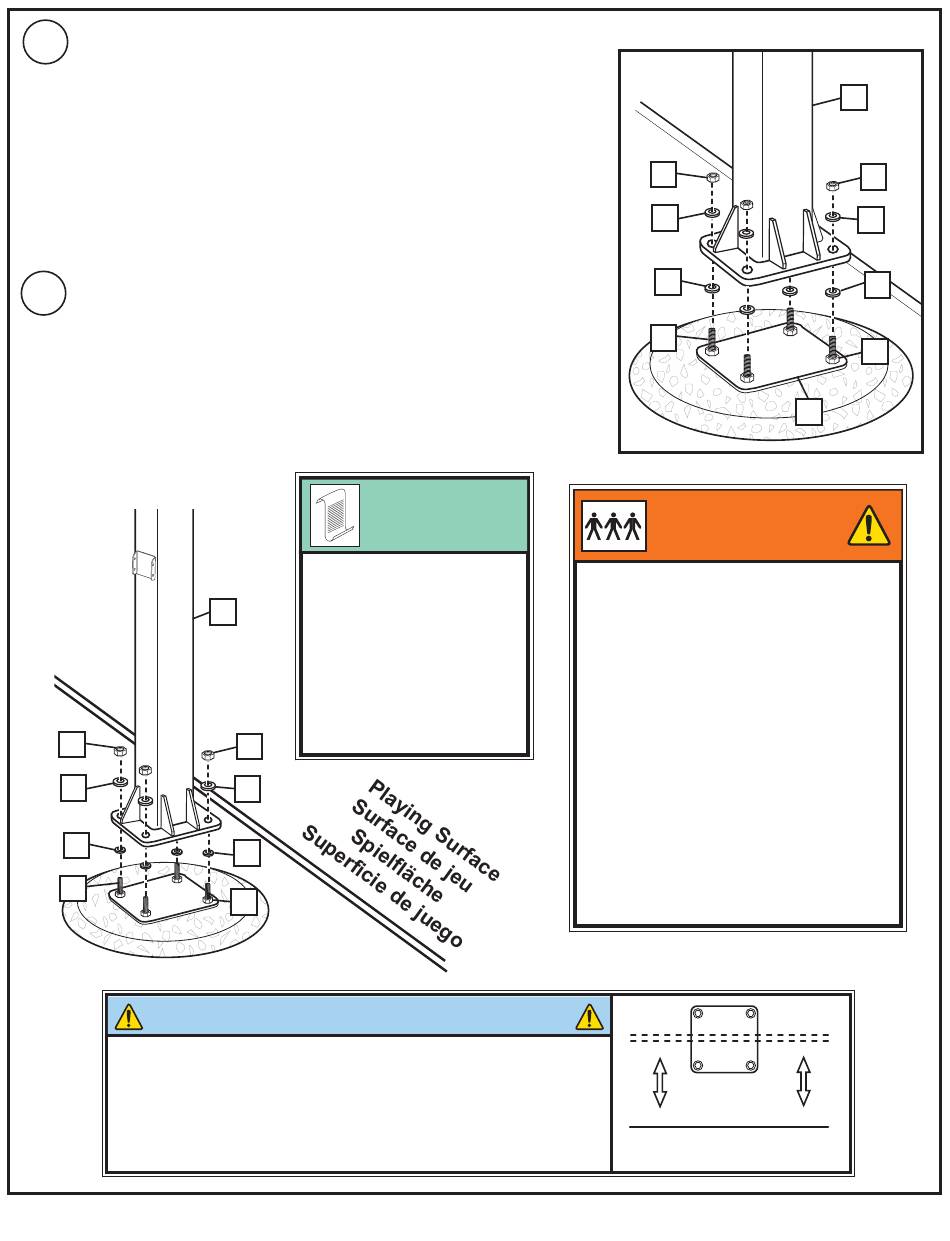 Playing Surface
Surface de jeu
Spielfläche
Superficie de juego