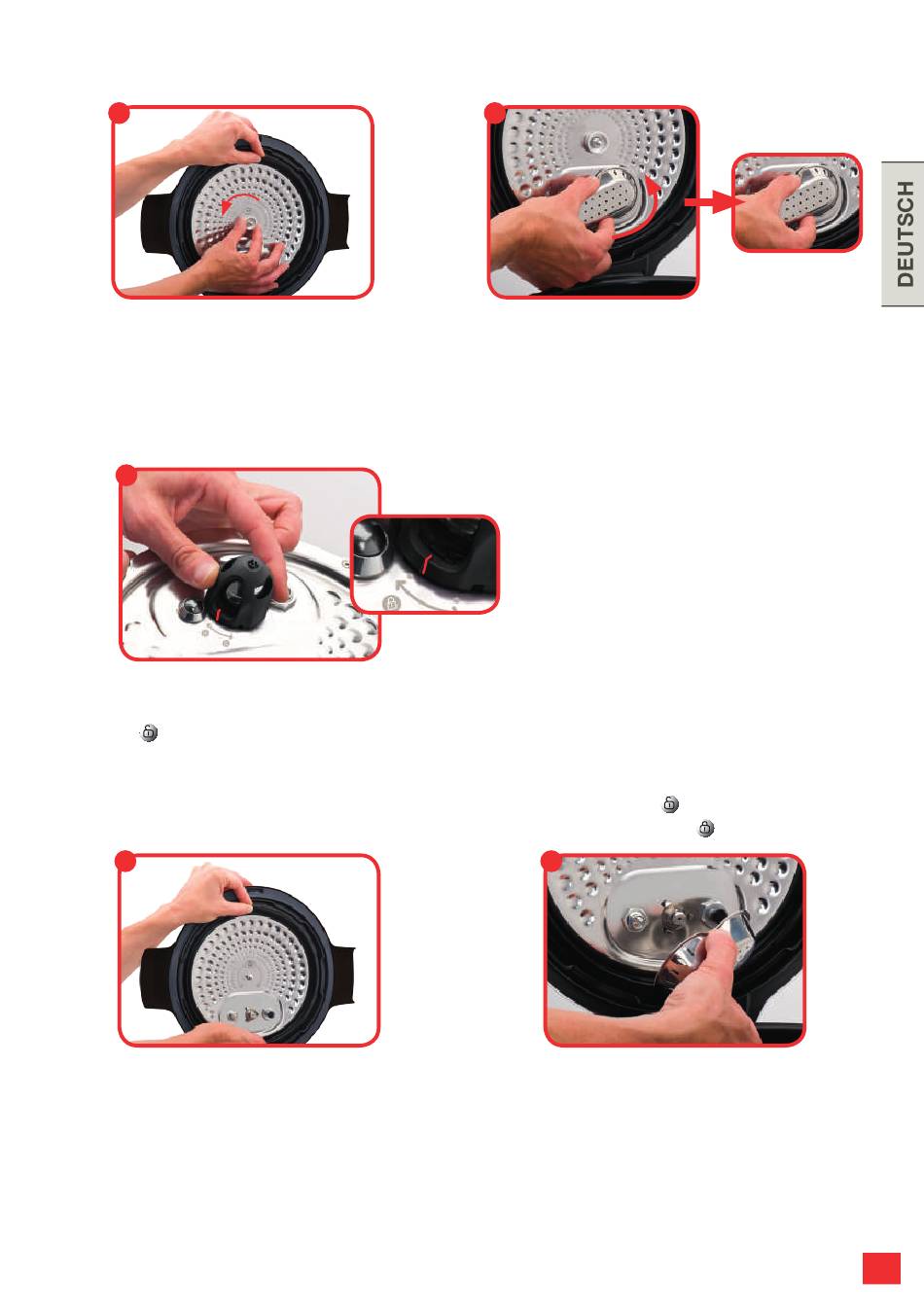 DEUTSCH