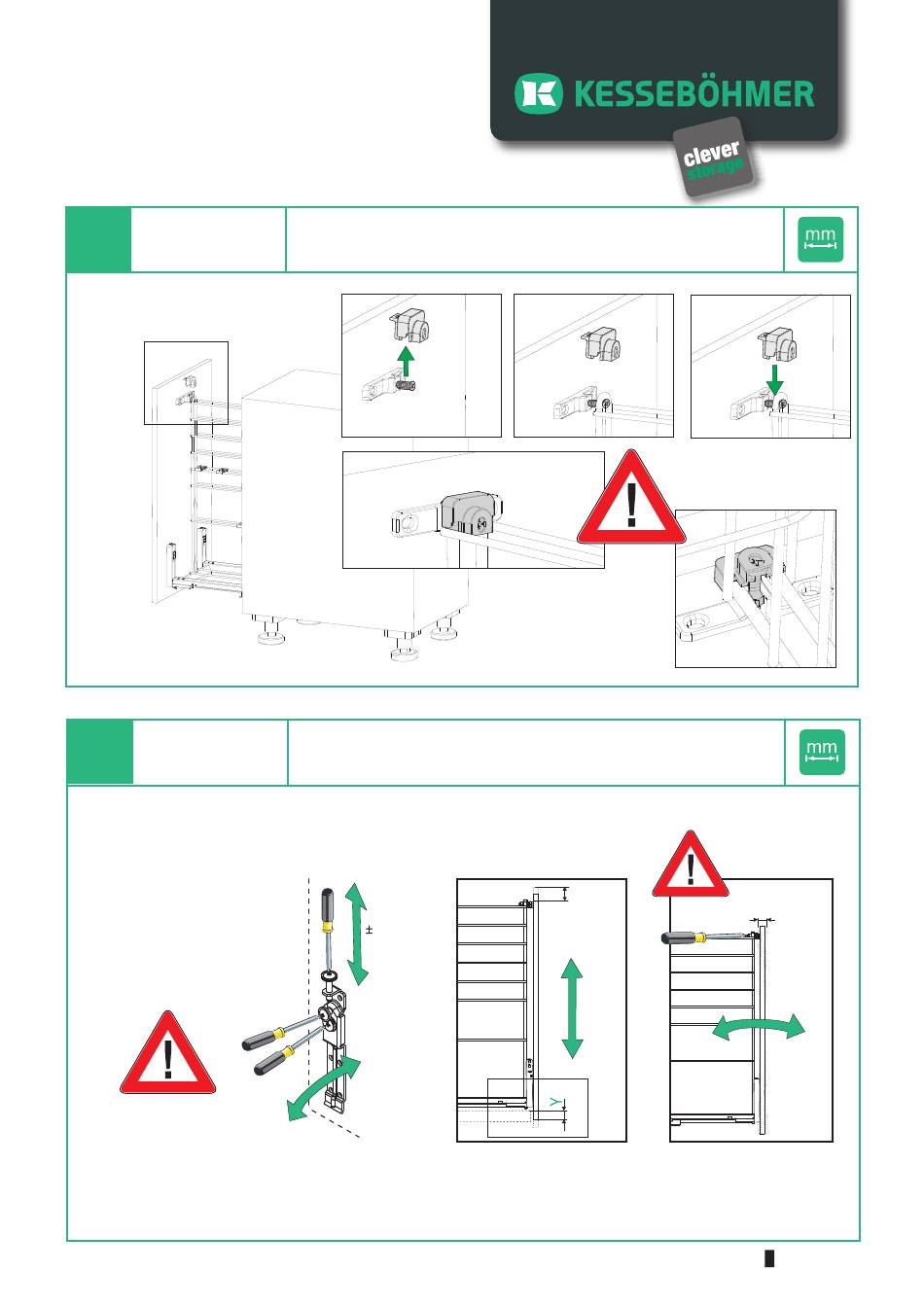 KESSEBÖHMER

clever storage

mm

mm

±

Y