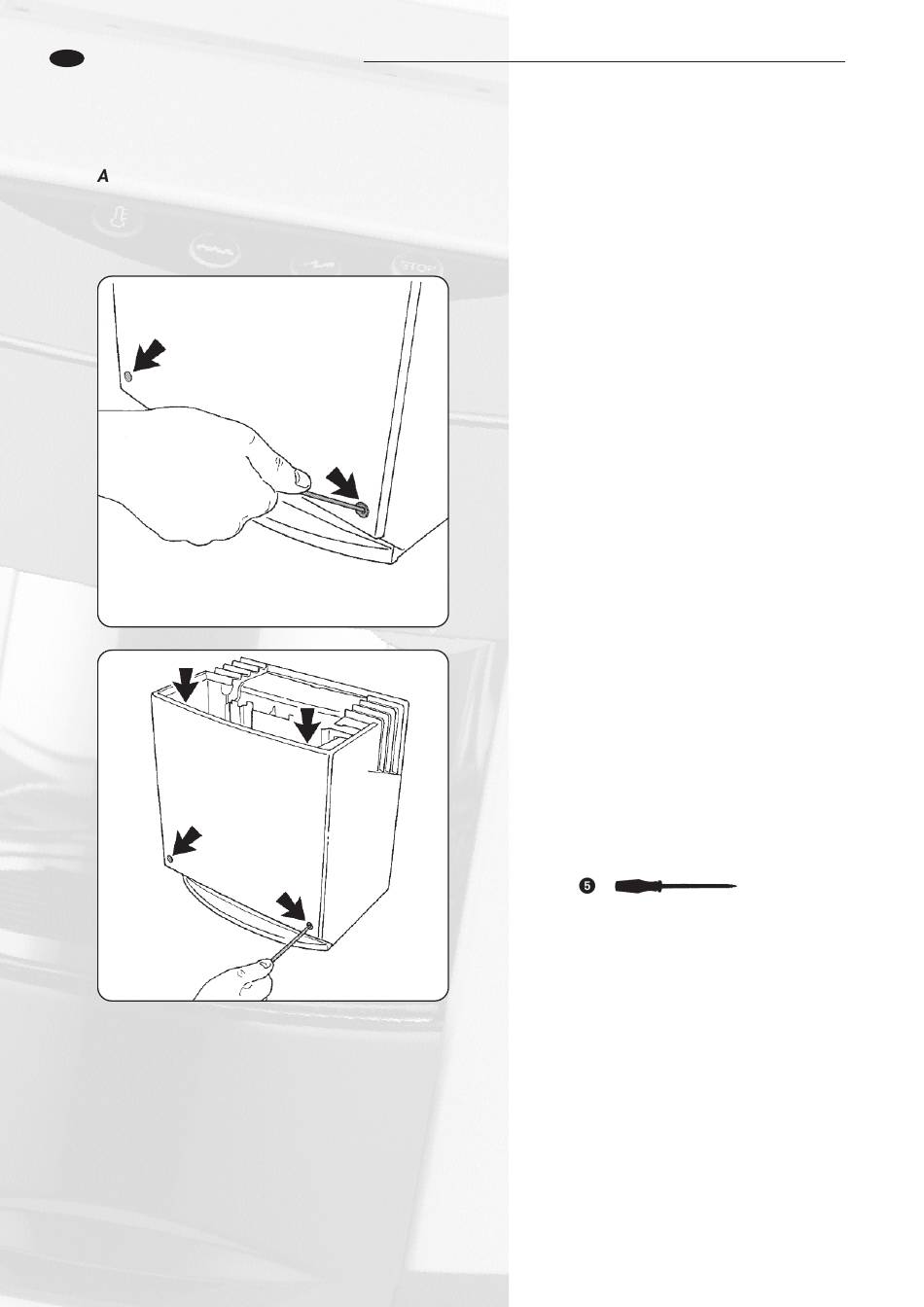 A

STOP

5