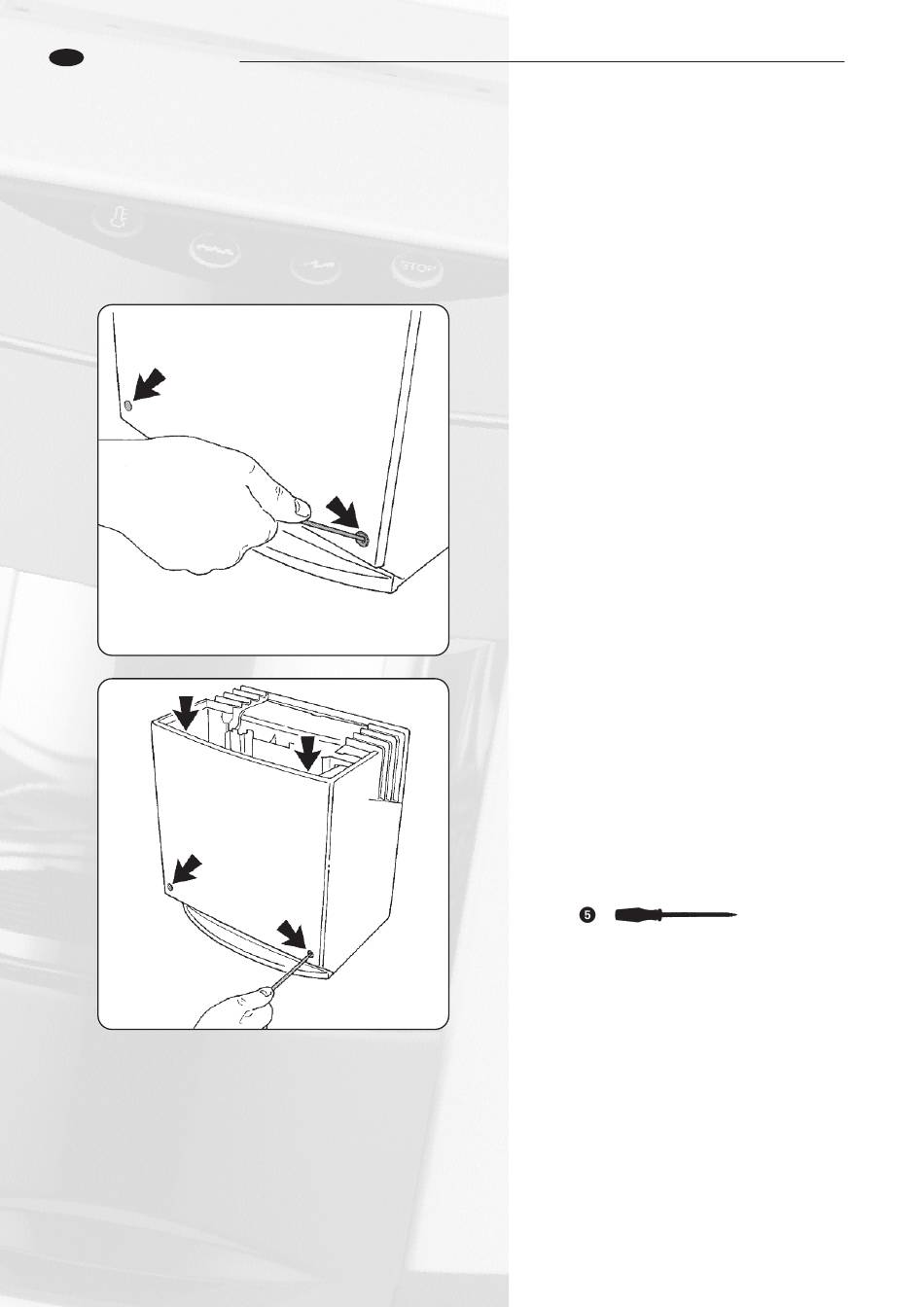 STOP

5