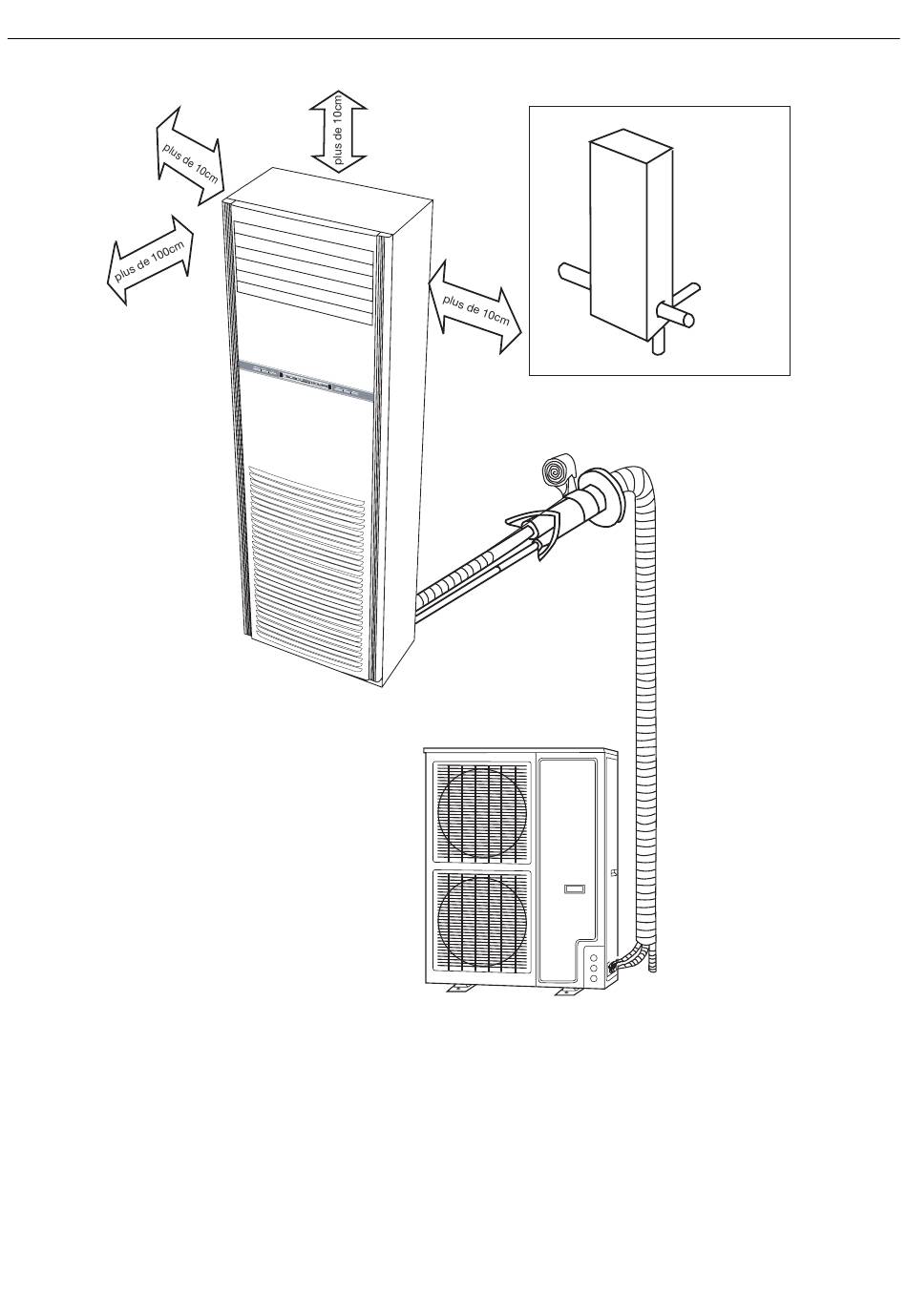 plus de 10cm

plus de 10cm

plus de 100cm

plus de 10cm