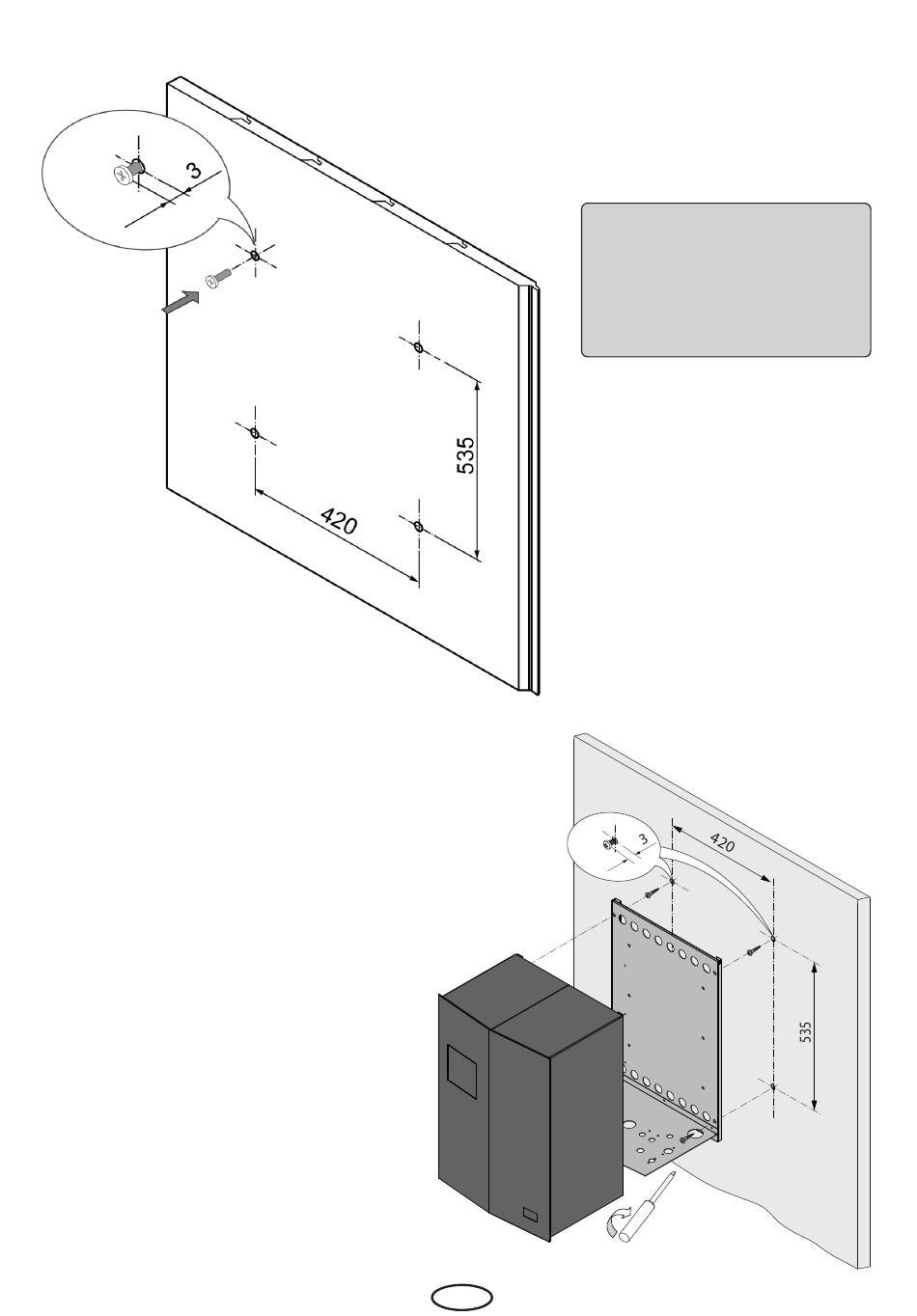 3

535

420

3

420

535