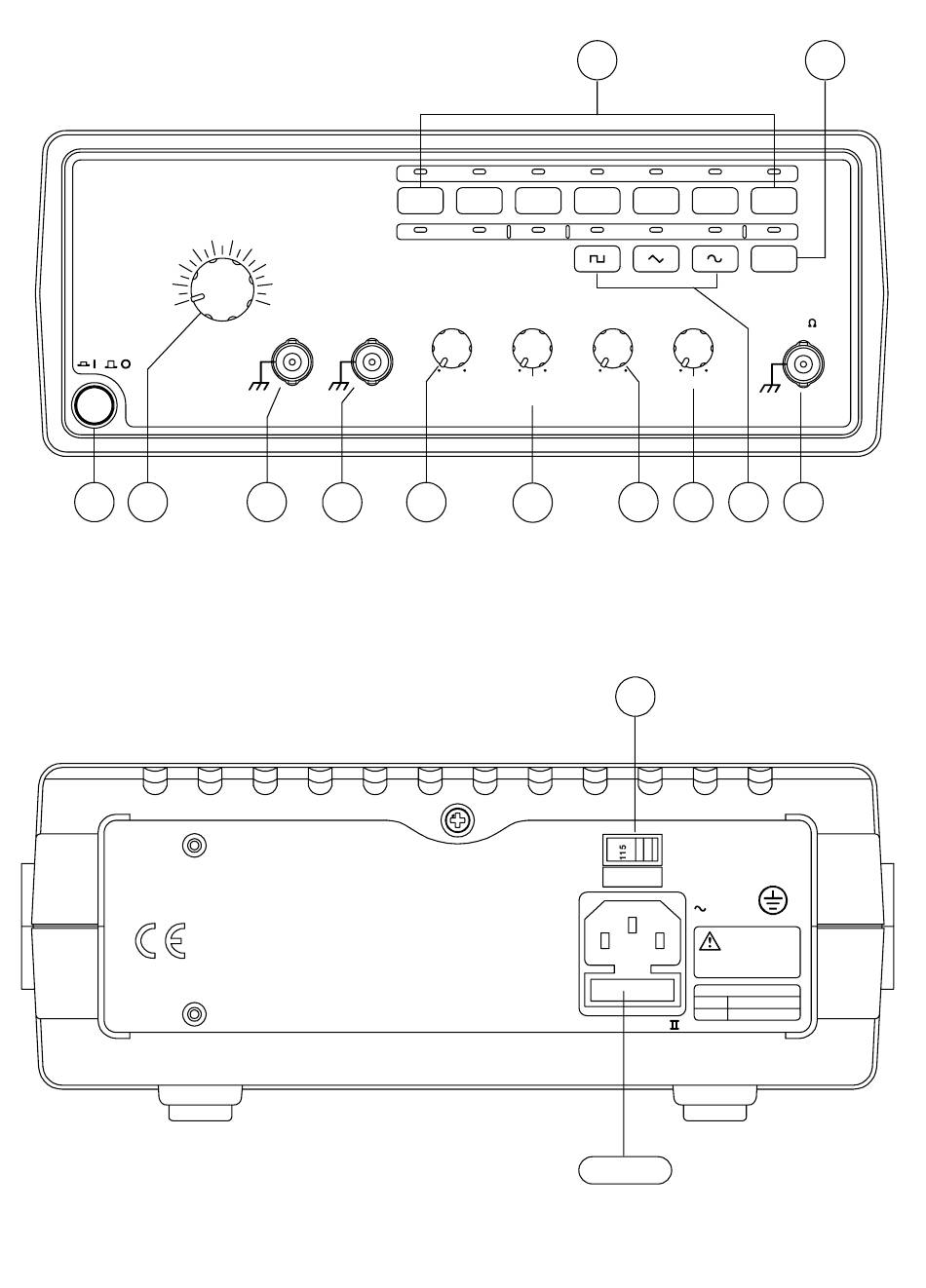 Ω

115

CE

II