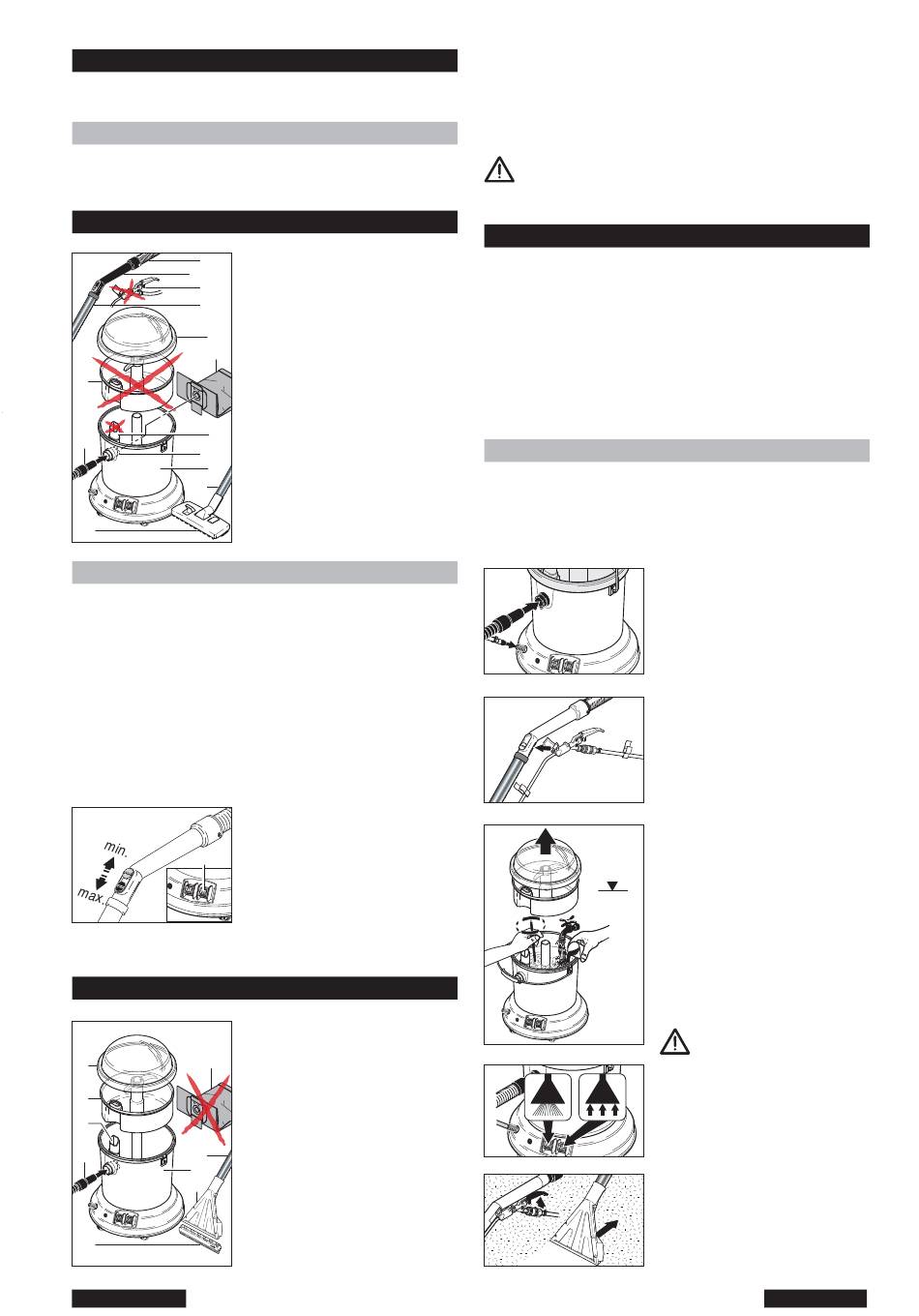 min.

max.