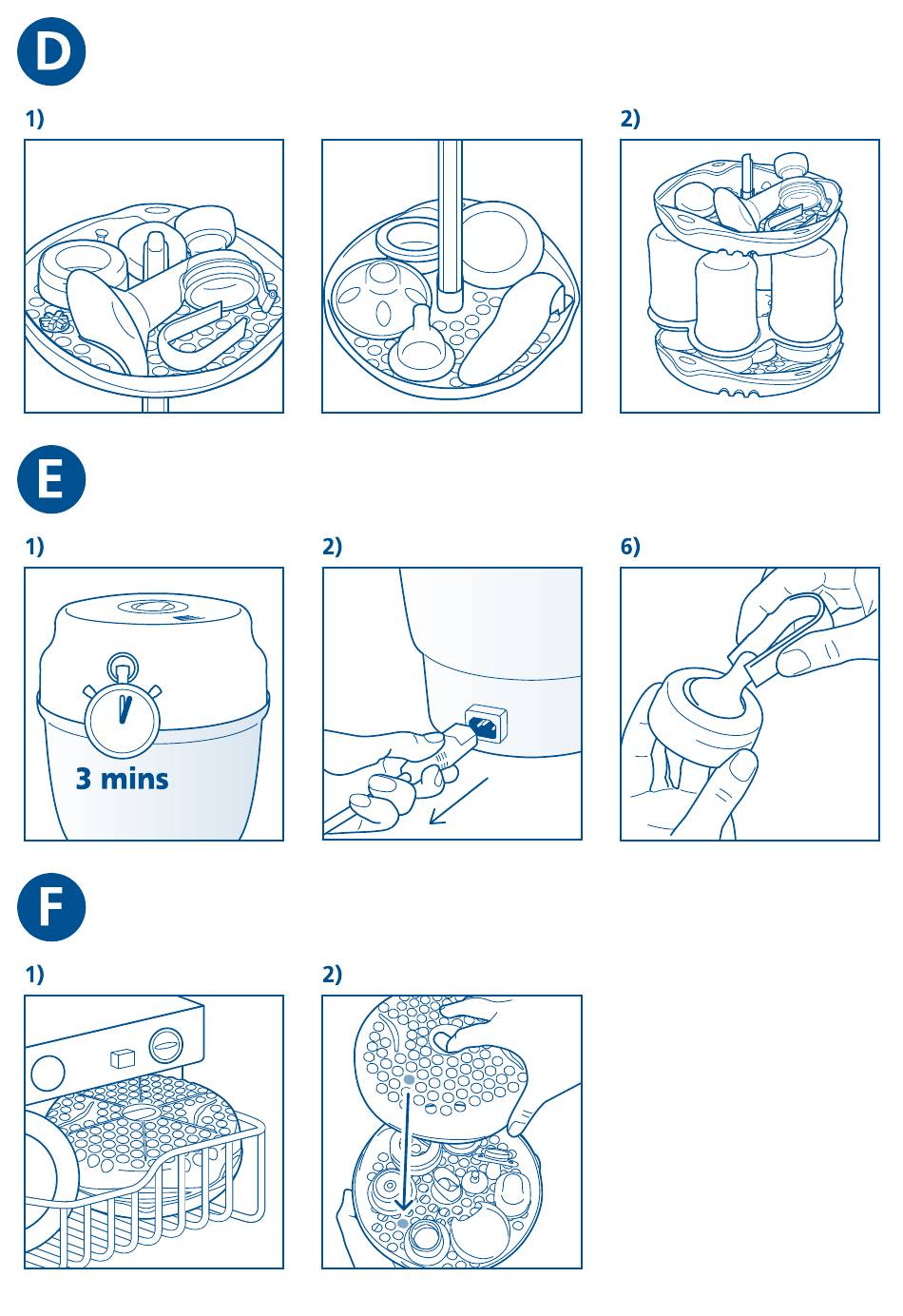 D

1)

2)

E

1)

3 mins

2)

6)

F

1)

2)