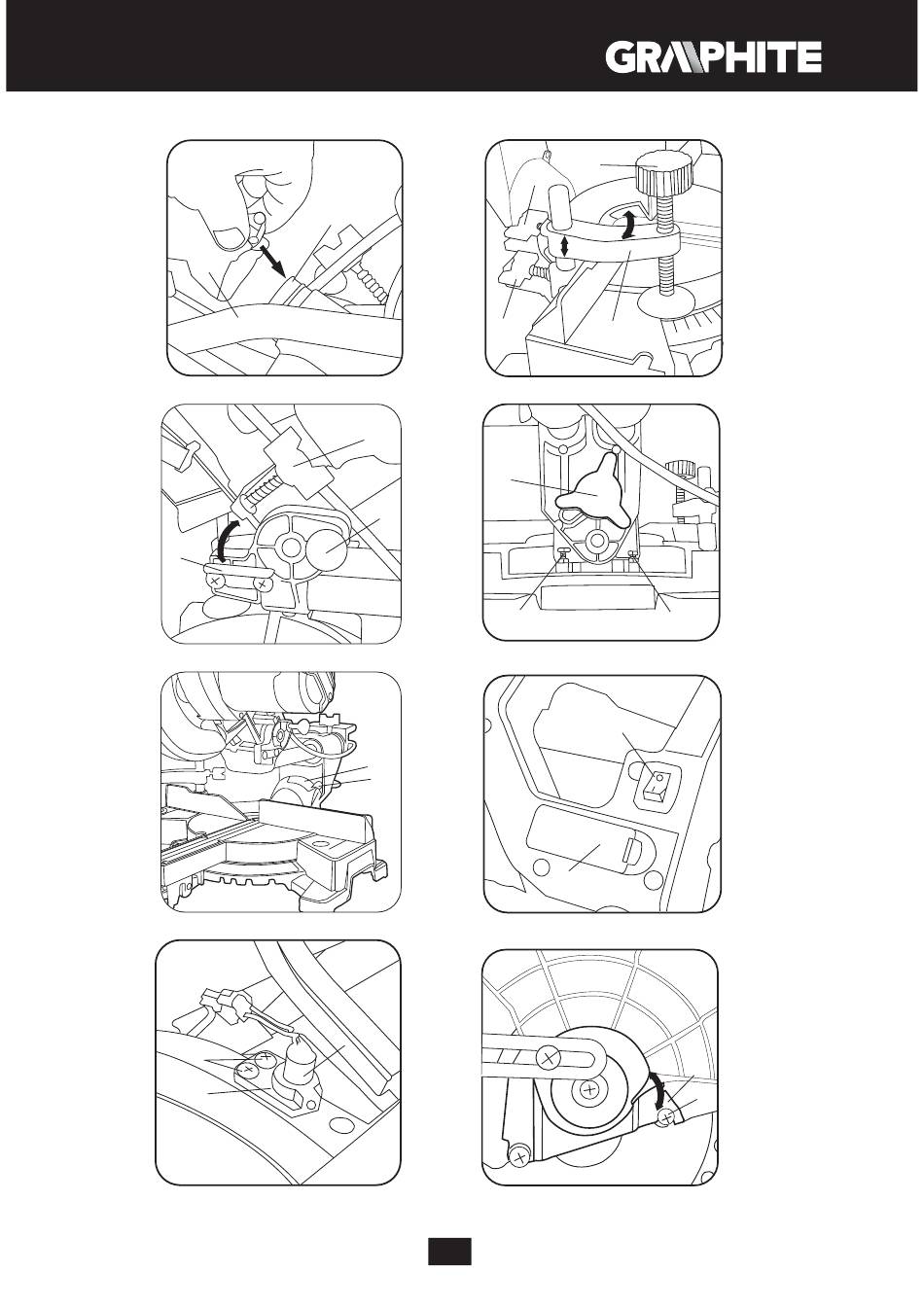 GRAPHITE