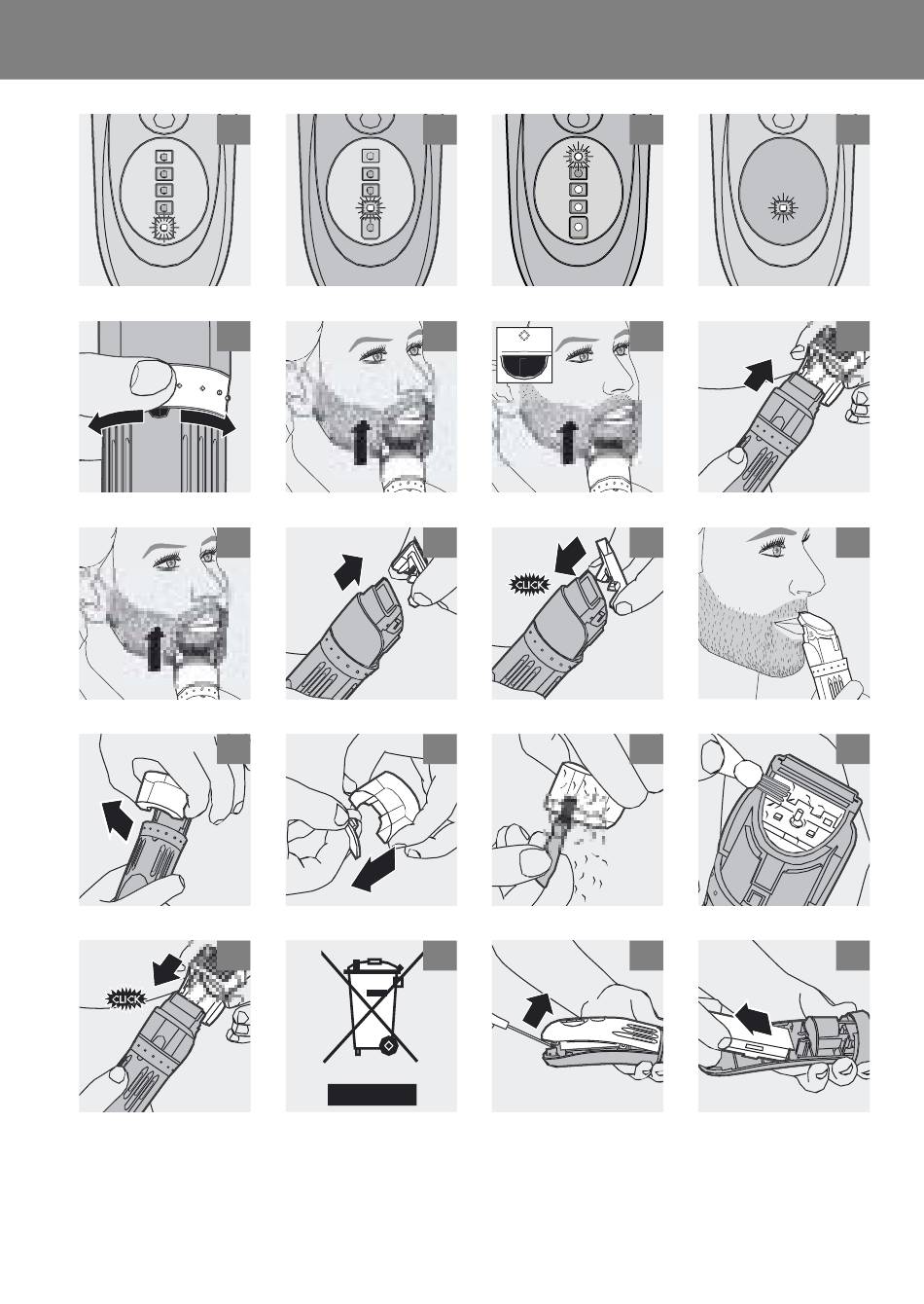 CLICK

CLICK