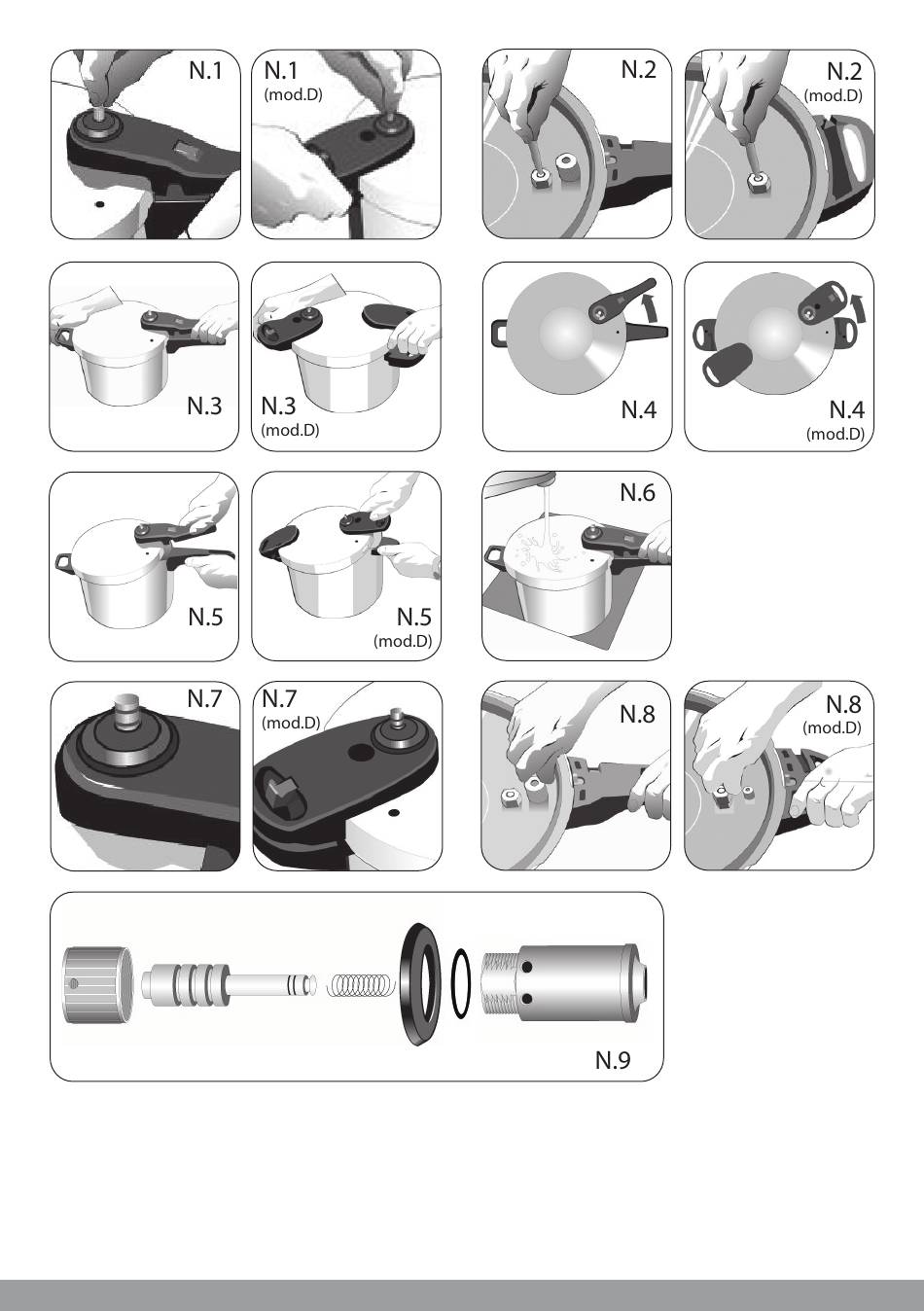 N.1

N.1
(mod.D)

N.2

N.2
(mod.D)

N.3

N.3
(mod.D)

N.4

N.4
(mod.D)

N.5

N.5
(mod.D)

N.6

N.7

N.7
(mod.D)

N.8

N.8
(mod.D)

N.9