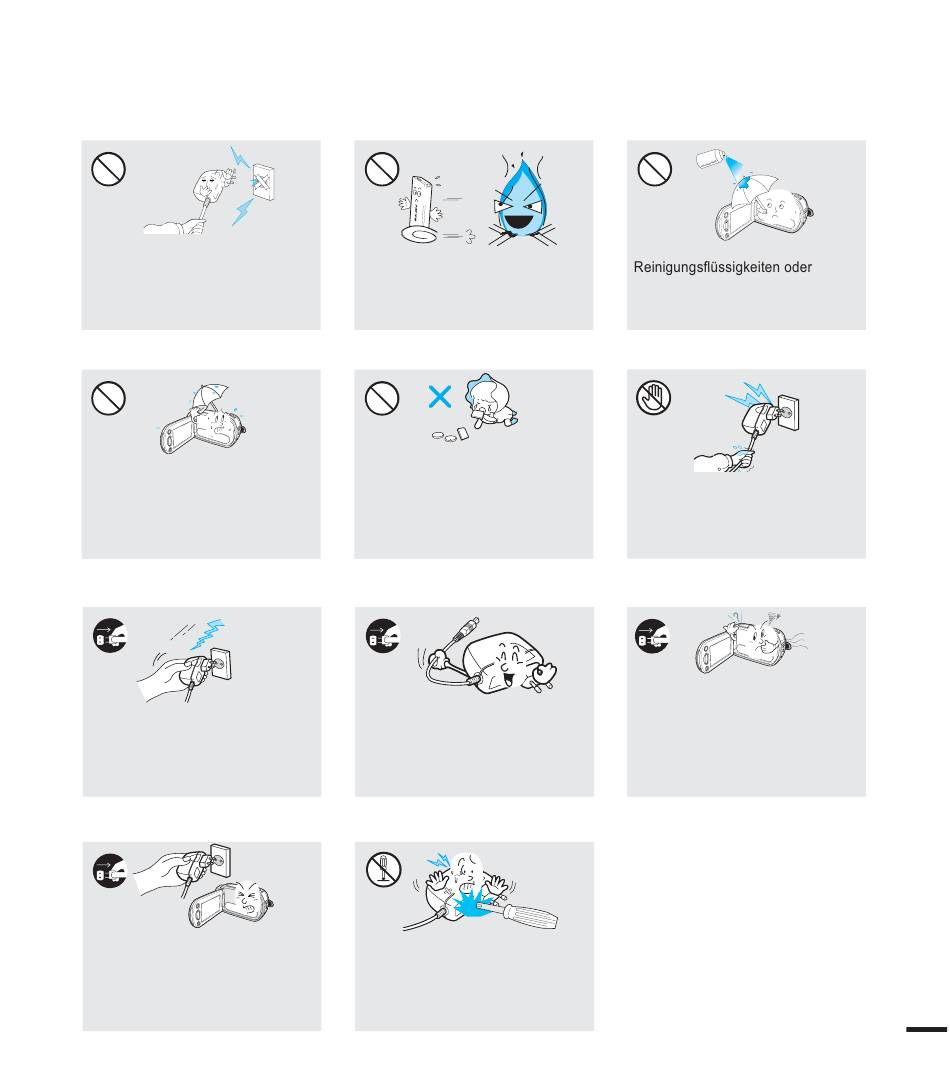 Reinigungsflüssigkeiten oder