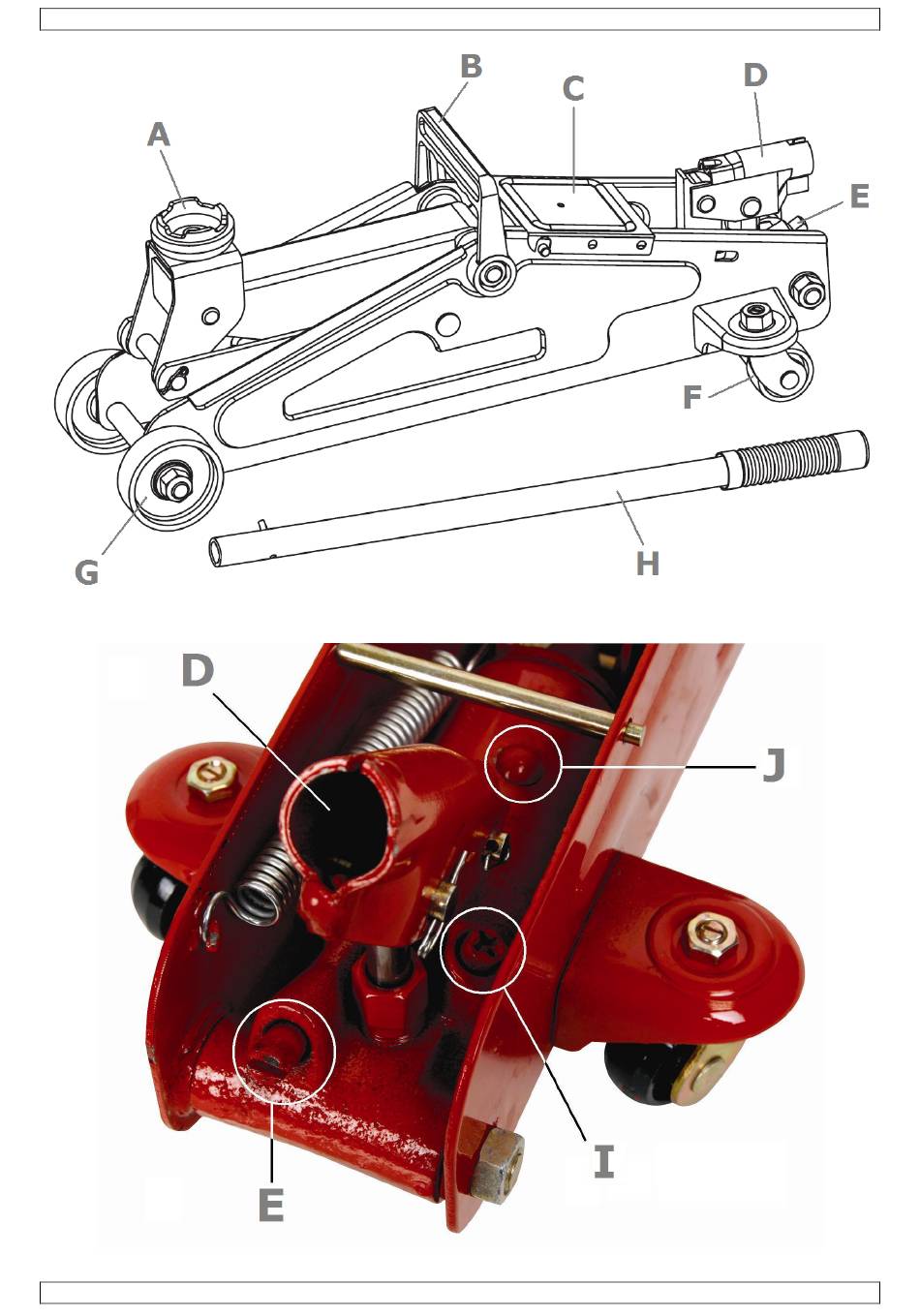 A
B
C
D
E
F
G
H

D
J
I
E