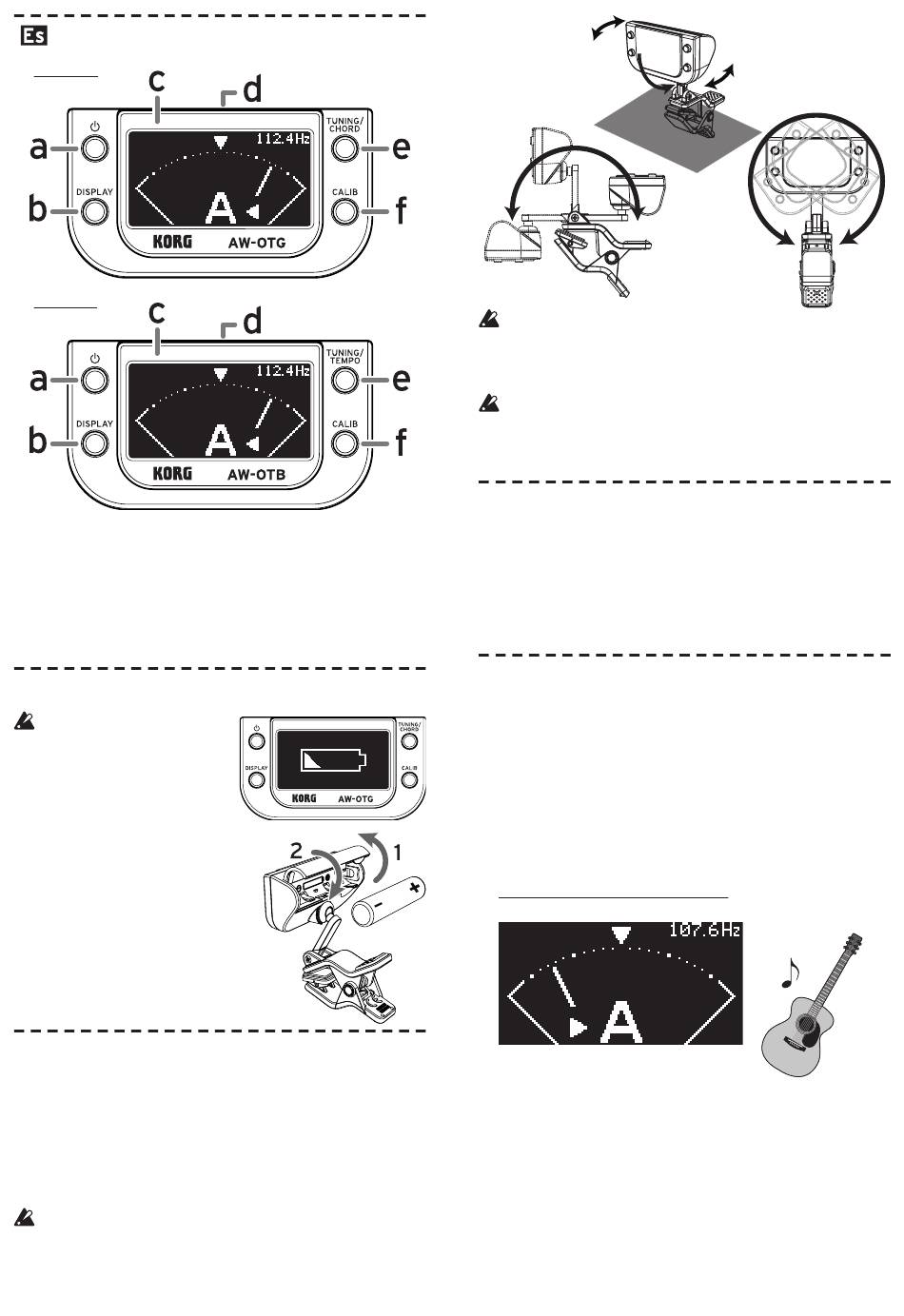 Es

c
d
a
b
e
f
TUNING/ CHORD
DISPLAY
CALIB
112.4Hz
A
KORG
AW-OTG

c
d
a
b
e
f
TUNING/ TEMPO
DISPLAY
CALIB
112.4Hz
A
KORG
AW-OTB

TUNING/ CHORD
DISPLAY
CALIB
KORG
AW-OTG

2
1

107.6Hz
A