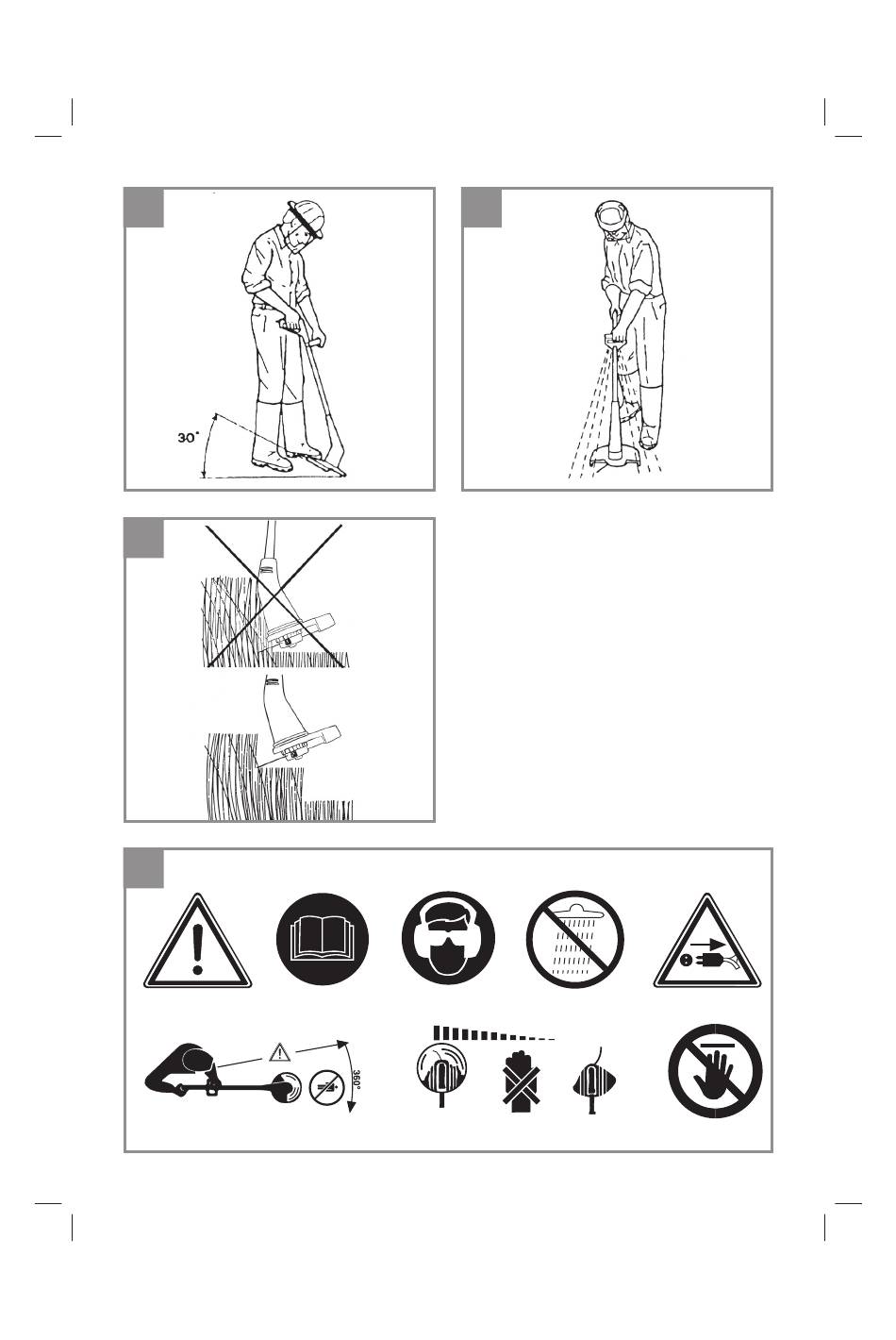 30°

360°