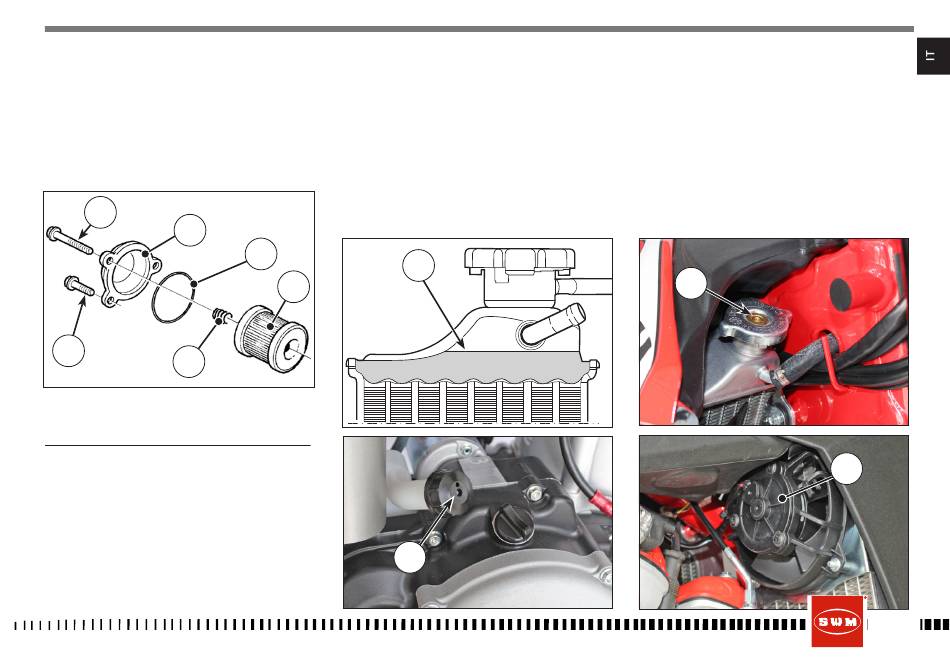 IT

SWM