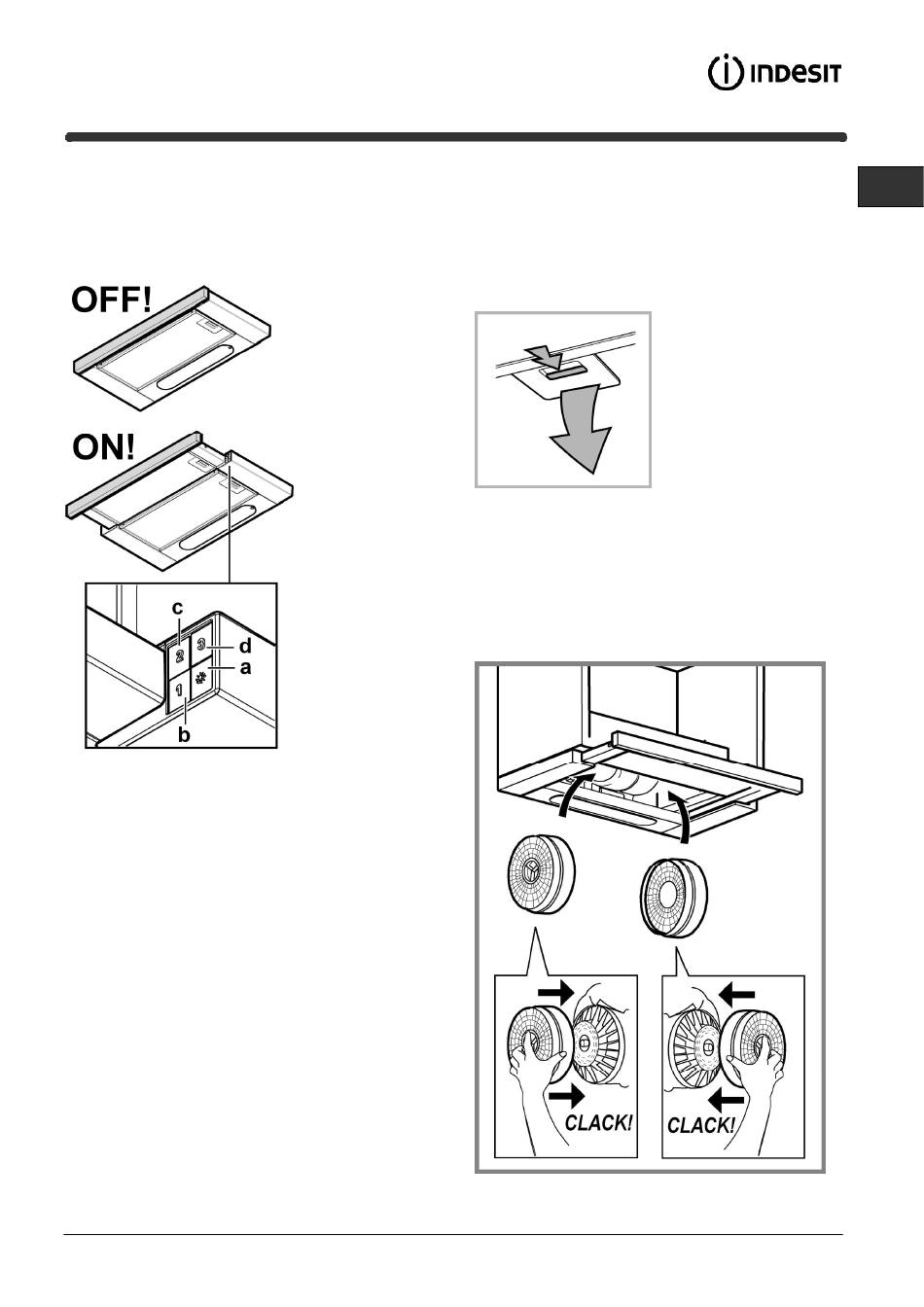 INDESIT

OFF!

ON!

c
2
3
d
a
1
b

CLACK!
CLACK!