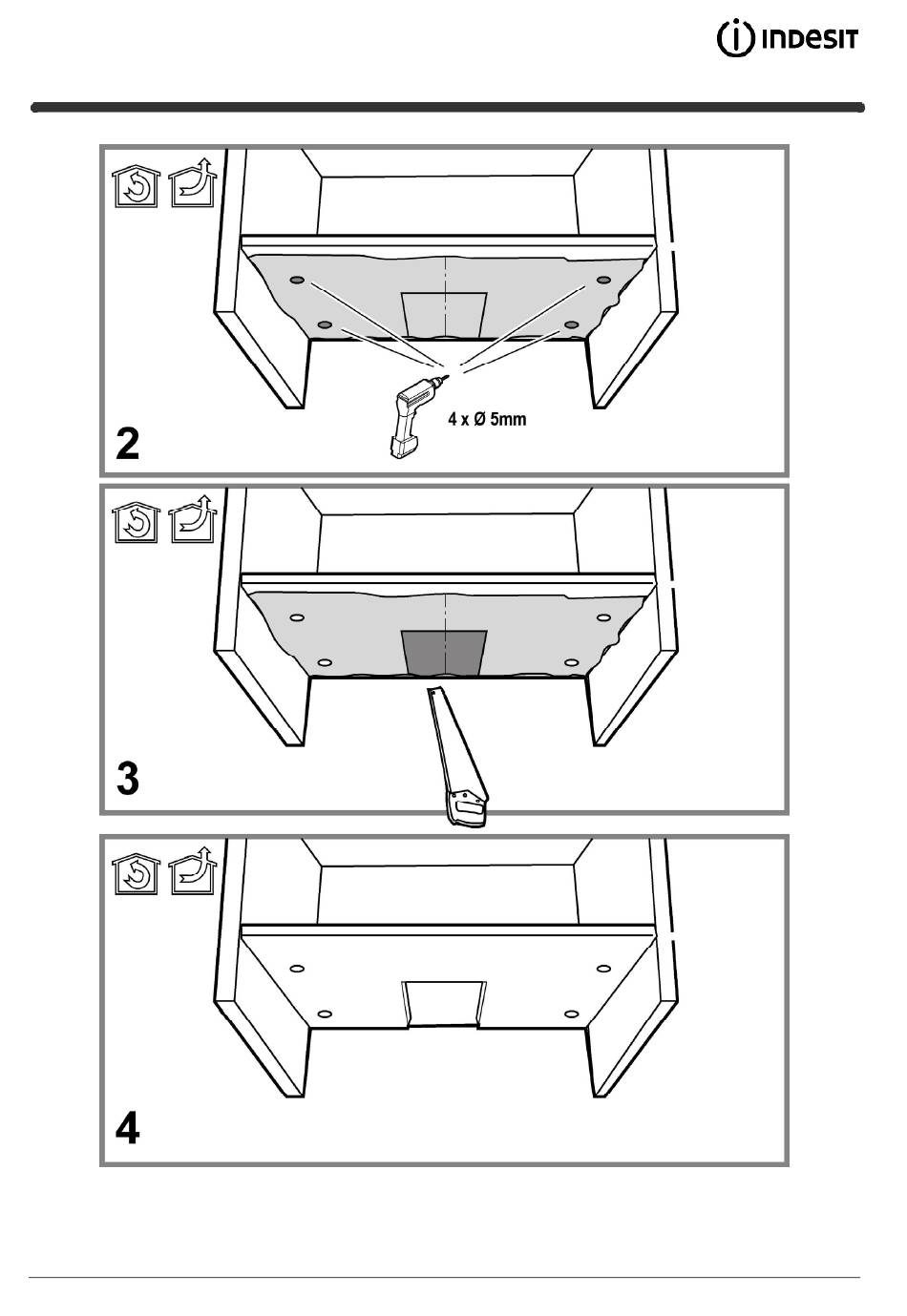 INDESIT

4 x Ø 5mm

2

3

4