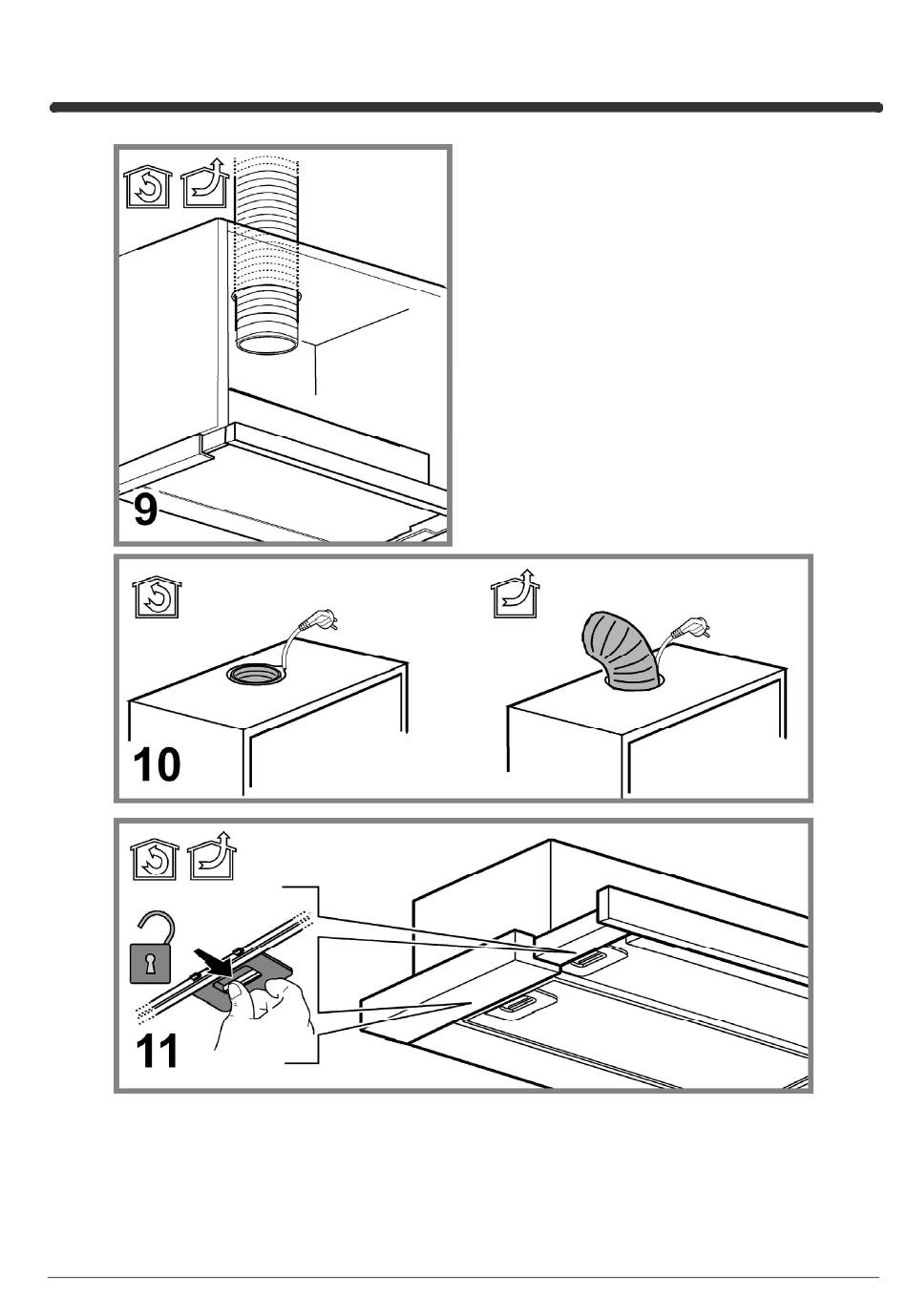 9

10

11