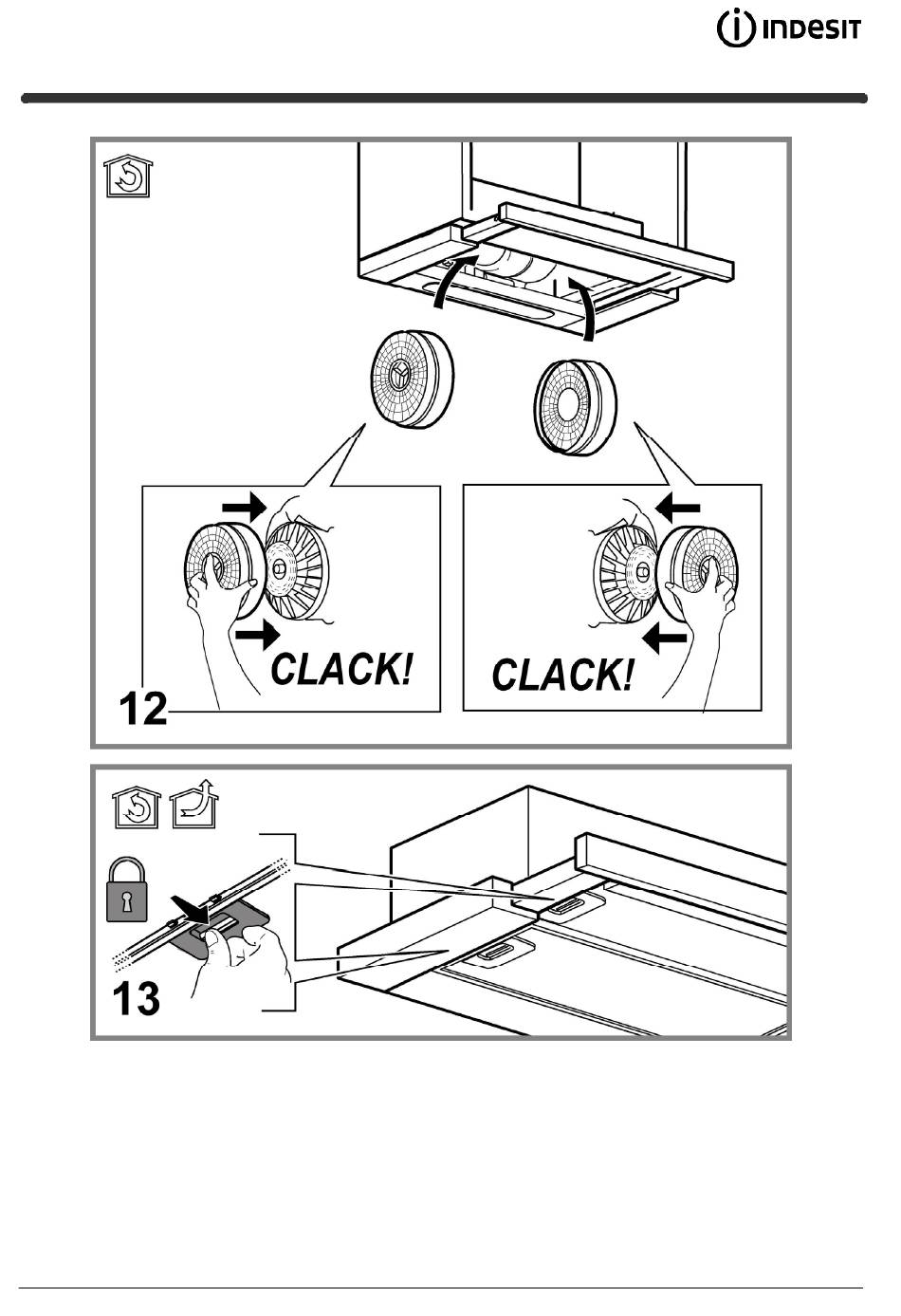 INDESIT

CLACK!

CLACK!

12

13