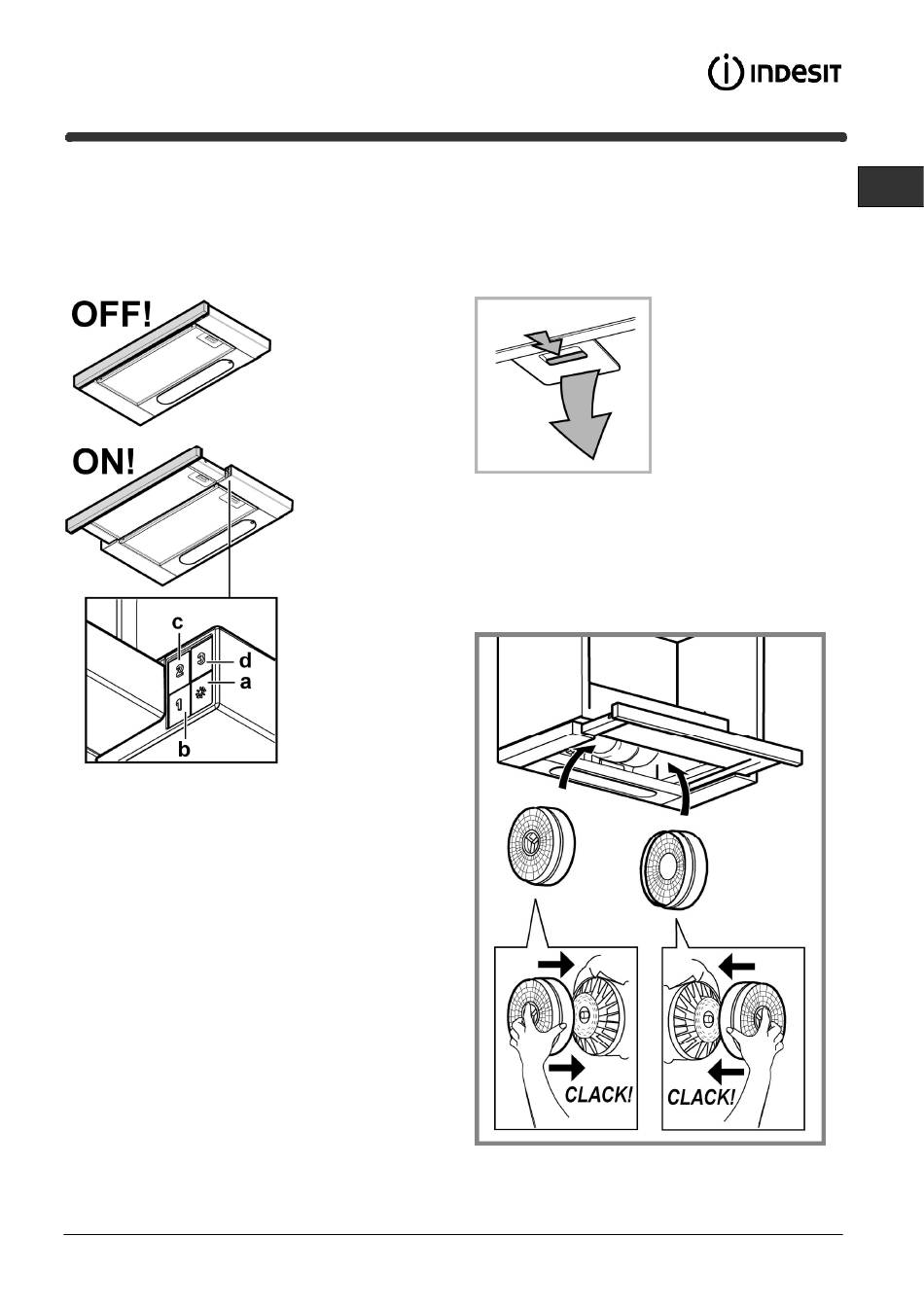 INDESIT

OFF!

ON!

c
2
3
d
a
1
b

CLACK!

CLACK!