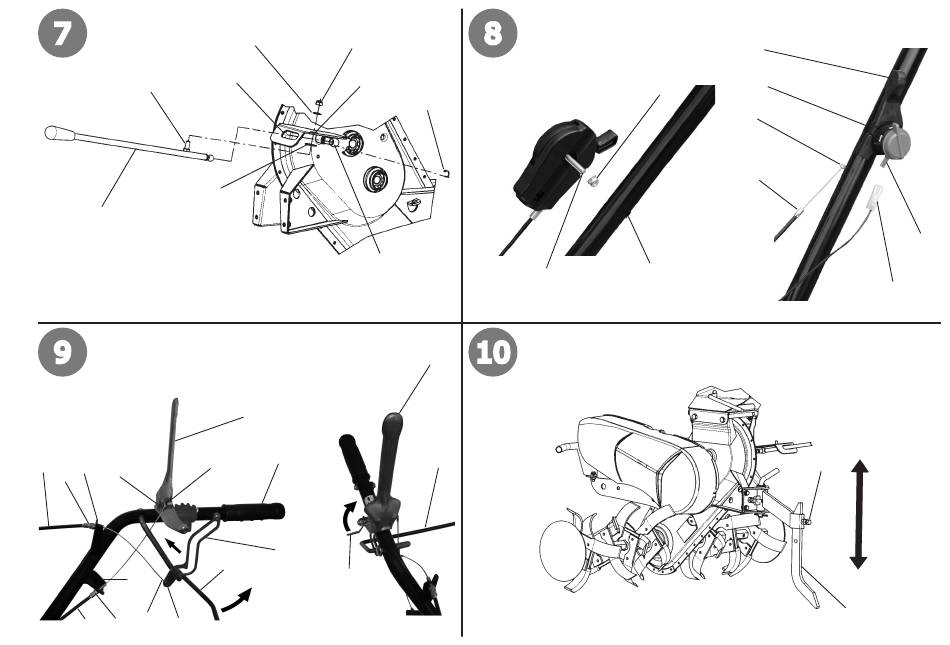 7

8

9

10