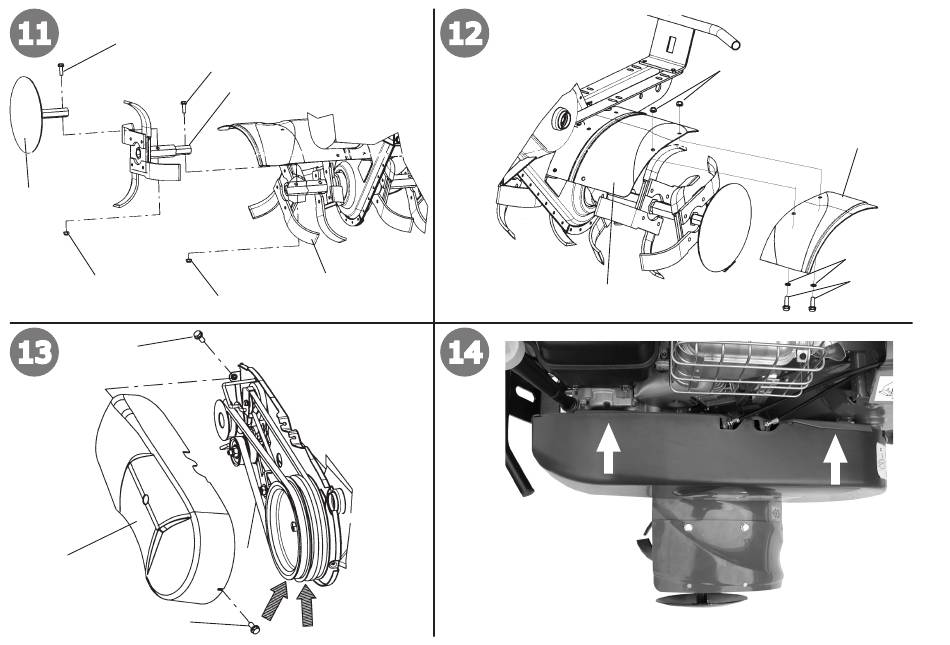 11

12

13

14