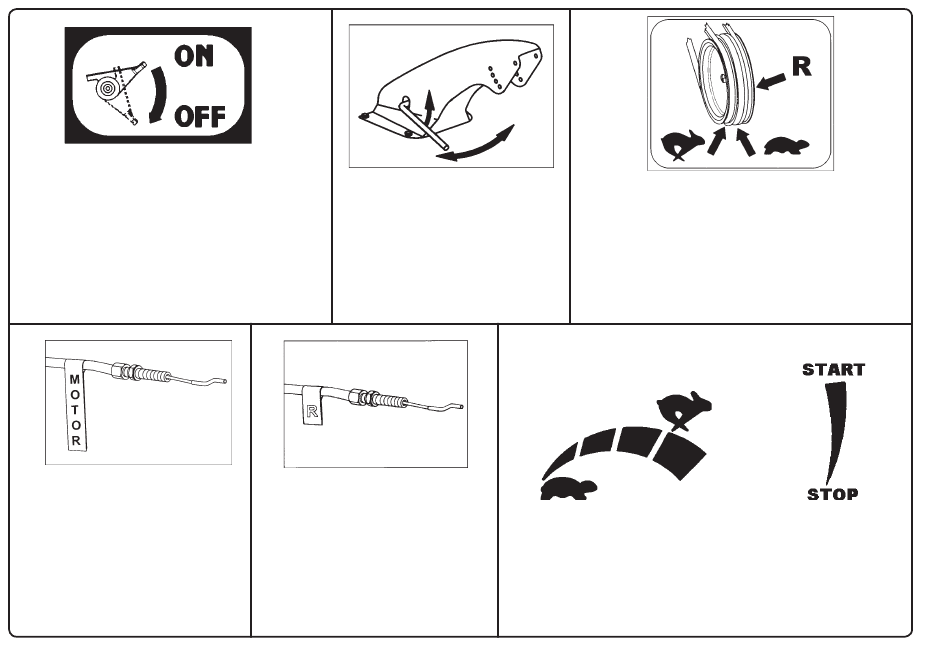 ON
OFF

R

MOTOR

R

START
STOP