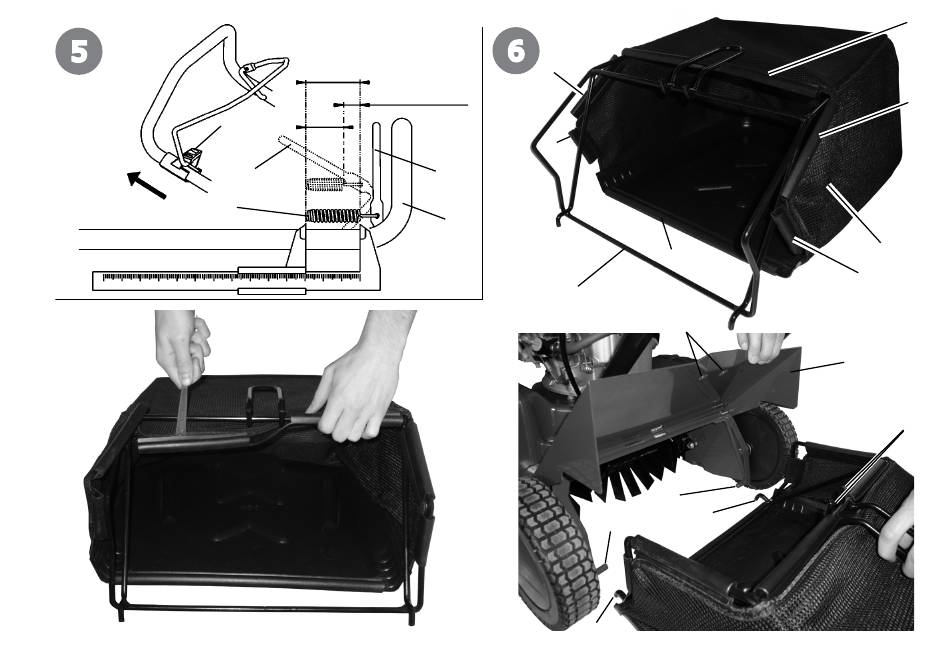 5

6