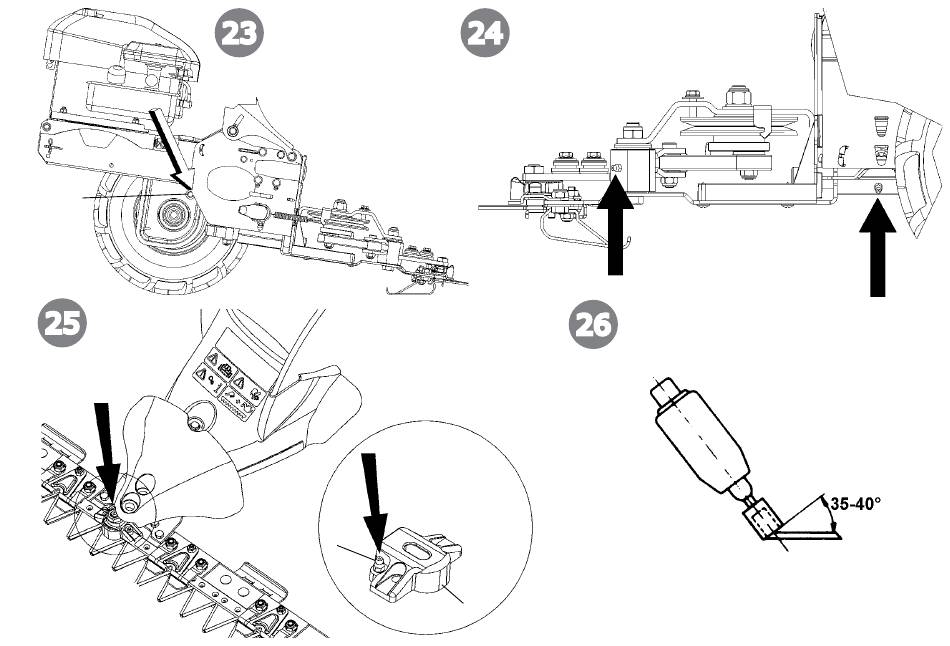 23

24

25

26

35-40°