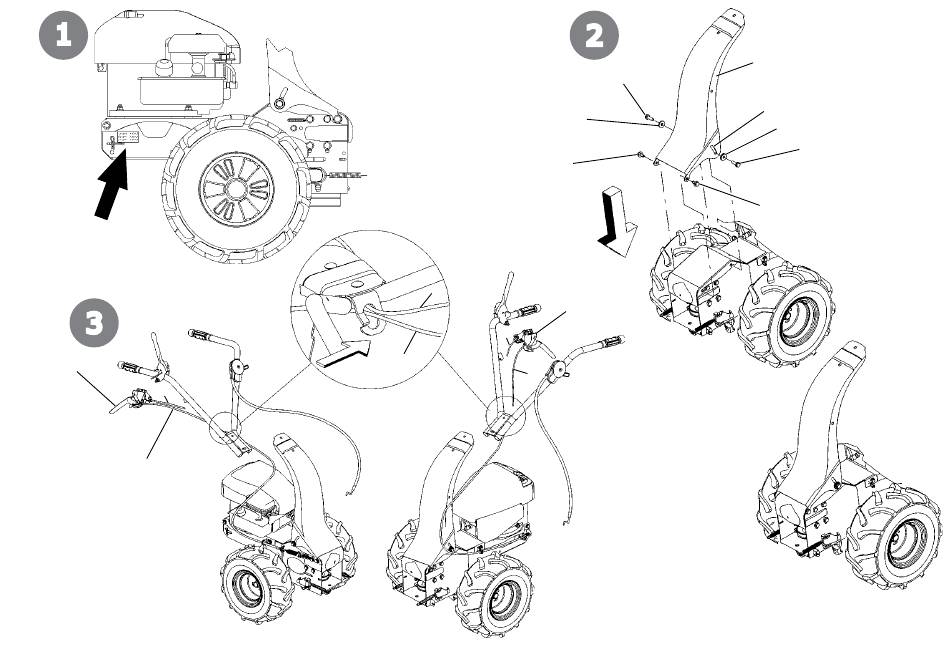 1

2

3