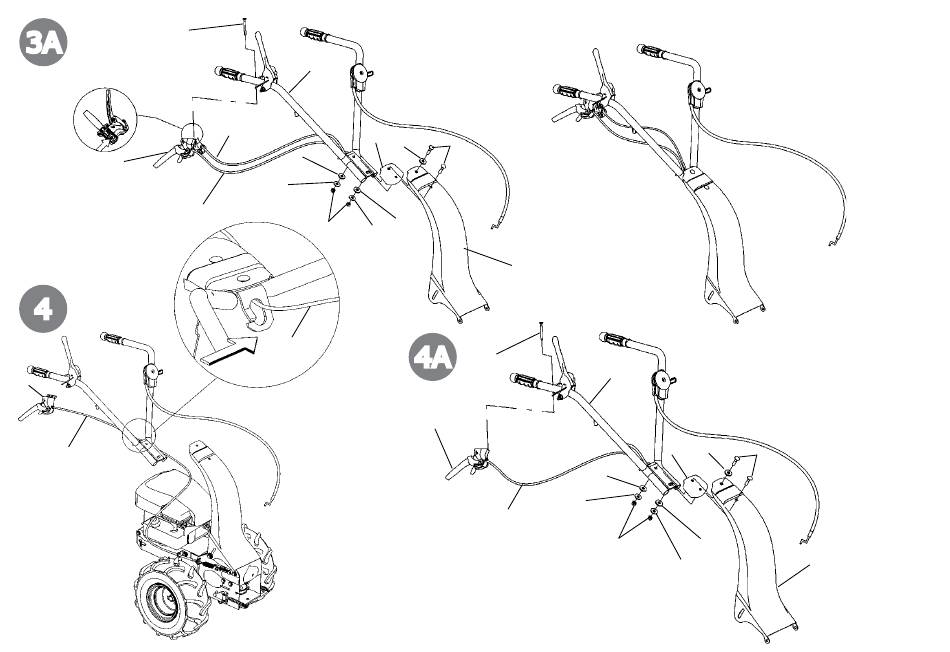 3A

4

4A