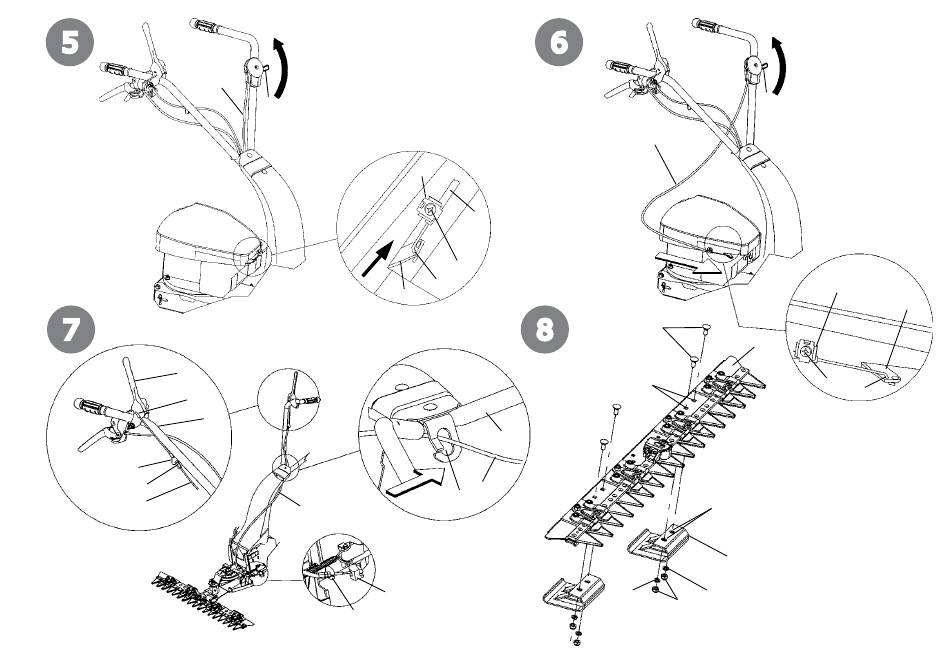 5

6

7

8