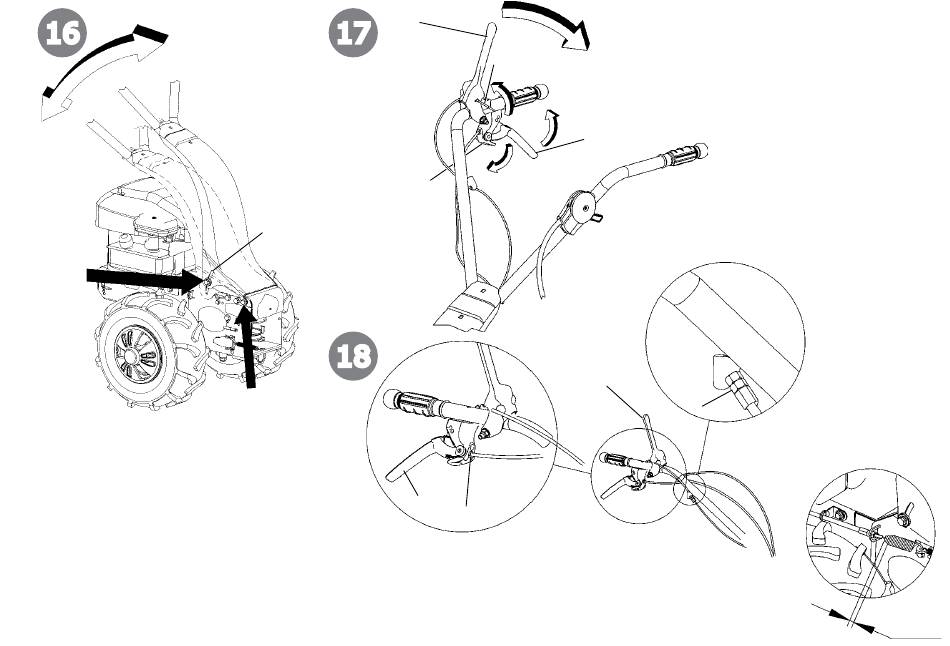 16

17

18