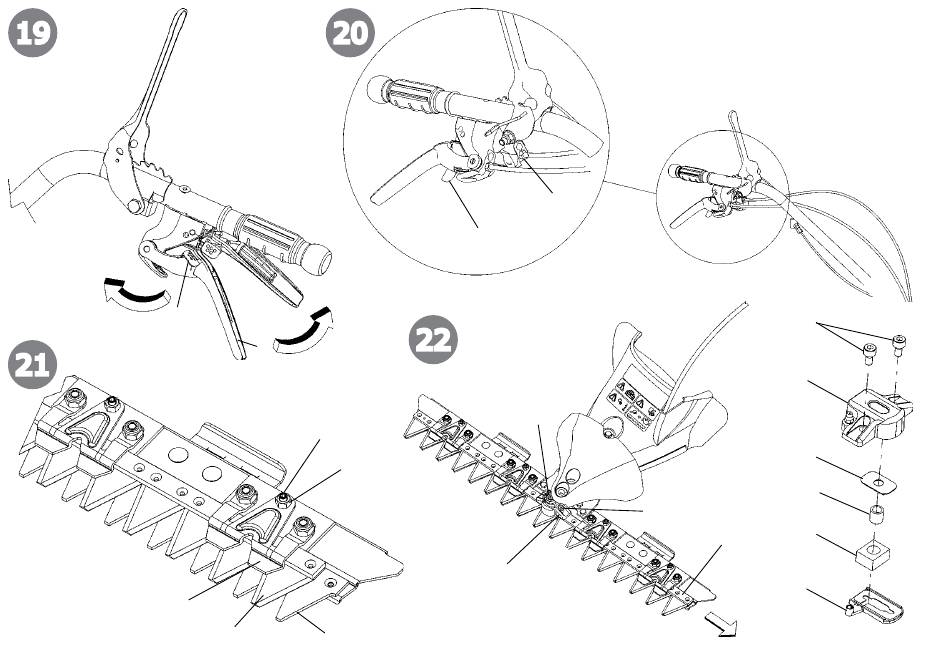 19

20

21

22