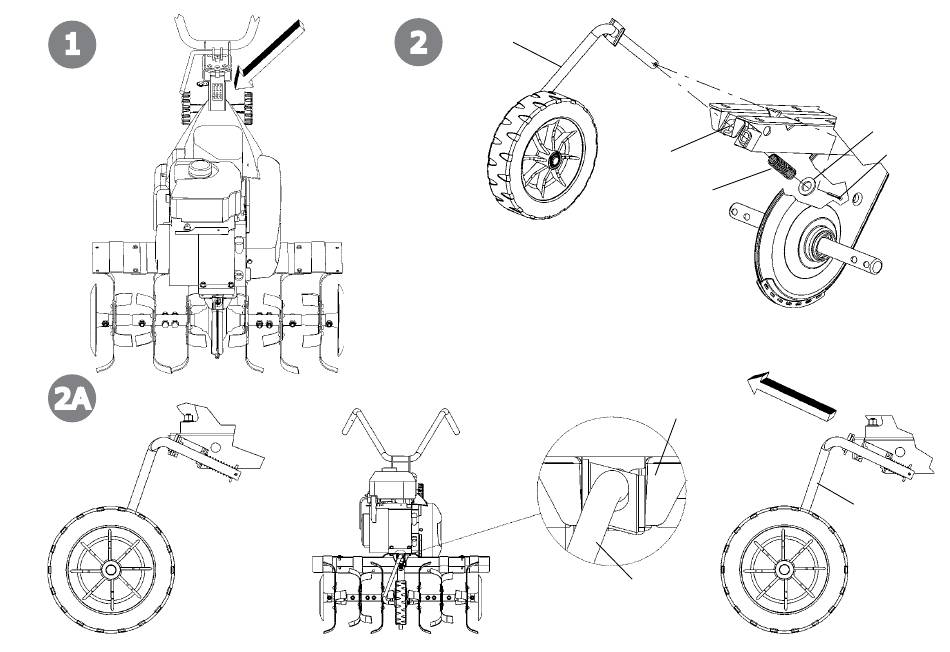 1

2

2A