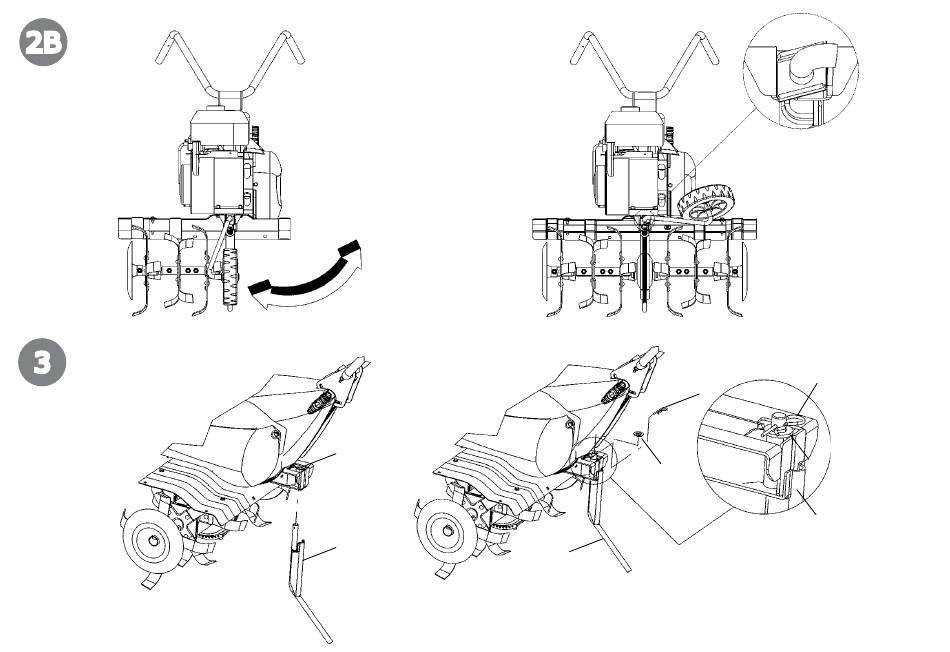 2B

3