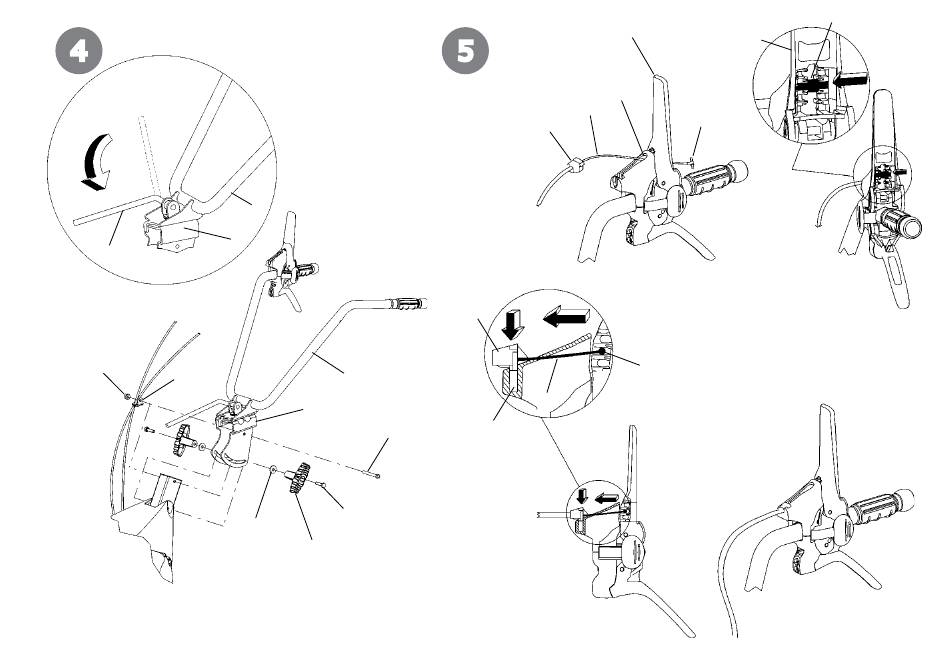 4

5