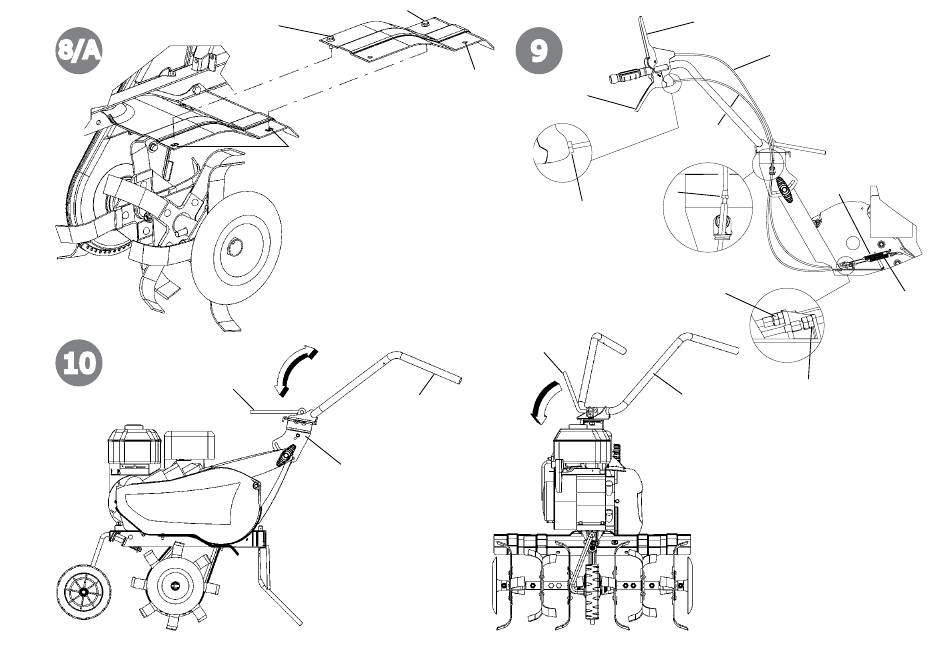 8/A

9

10