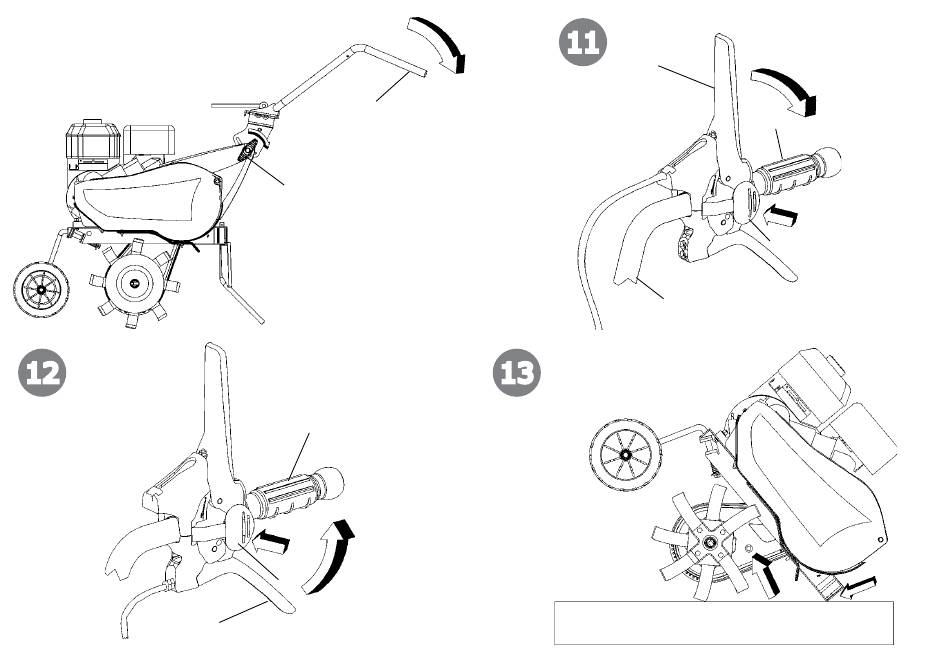 11

12

13