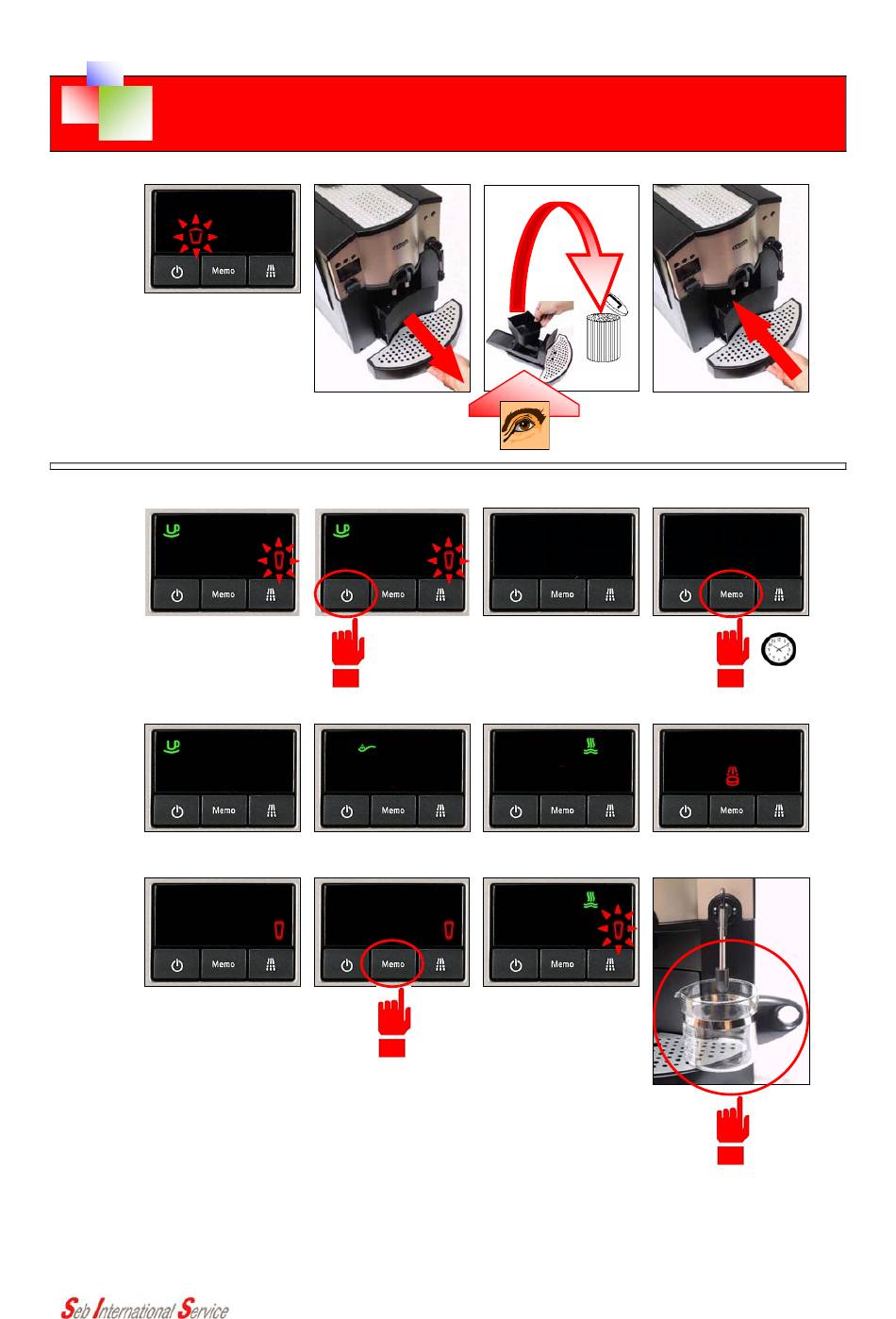 Memo

Memo

Memo

Memo

Memo

Memo

Memo

Memo

Memo

Memo

Memo

Memo

Seb International Service