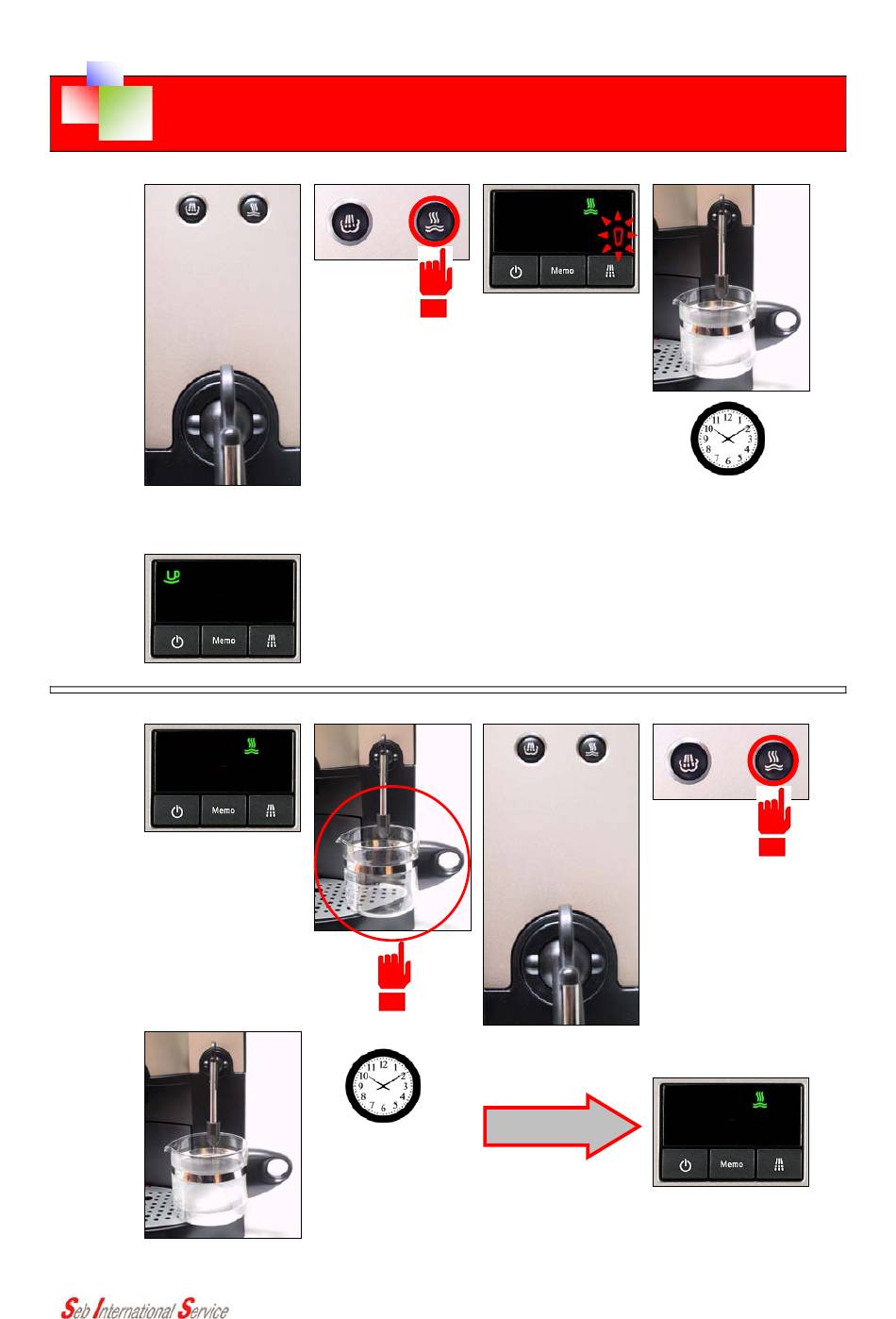 Memo

Memo

Memo

Memo

Seb International Service