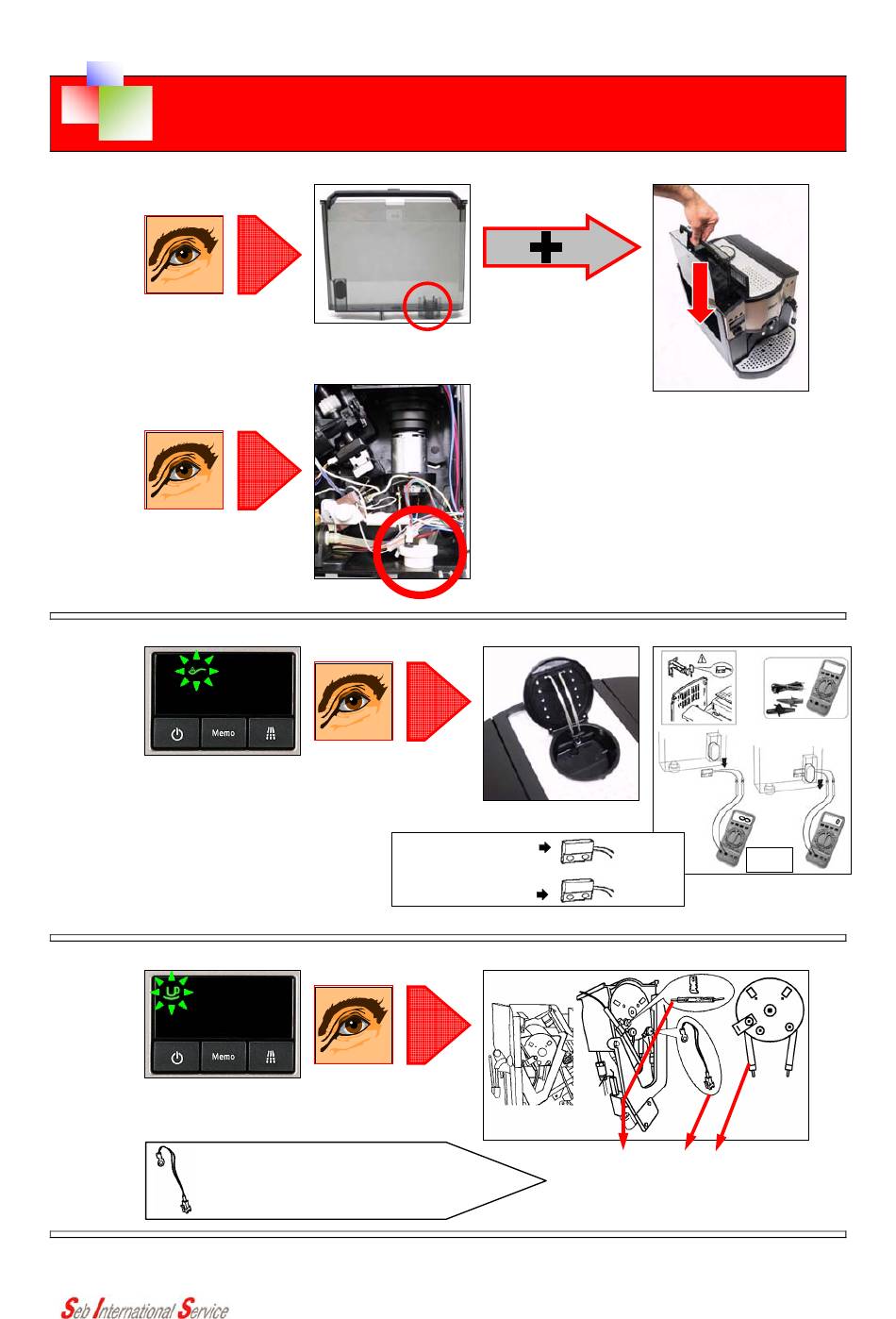 Memo

Memo

Seb International Service